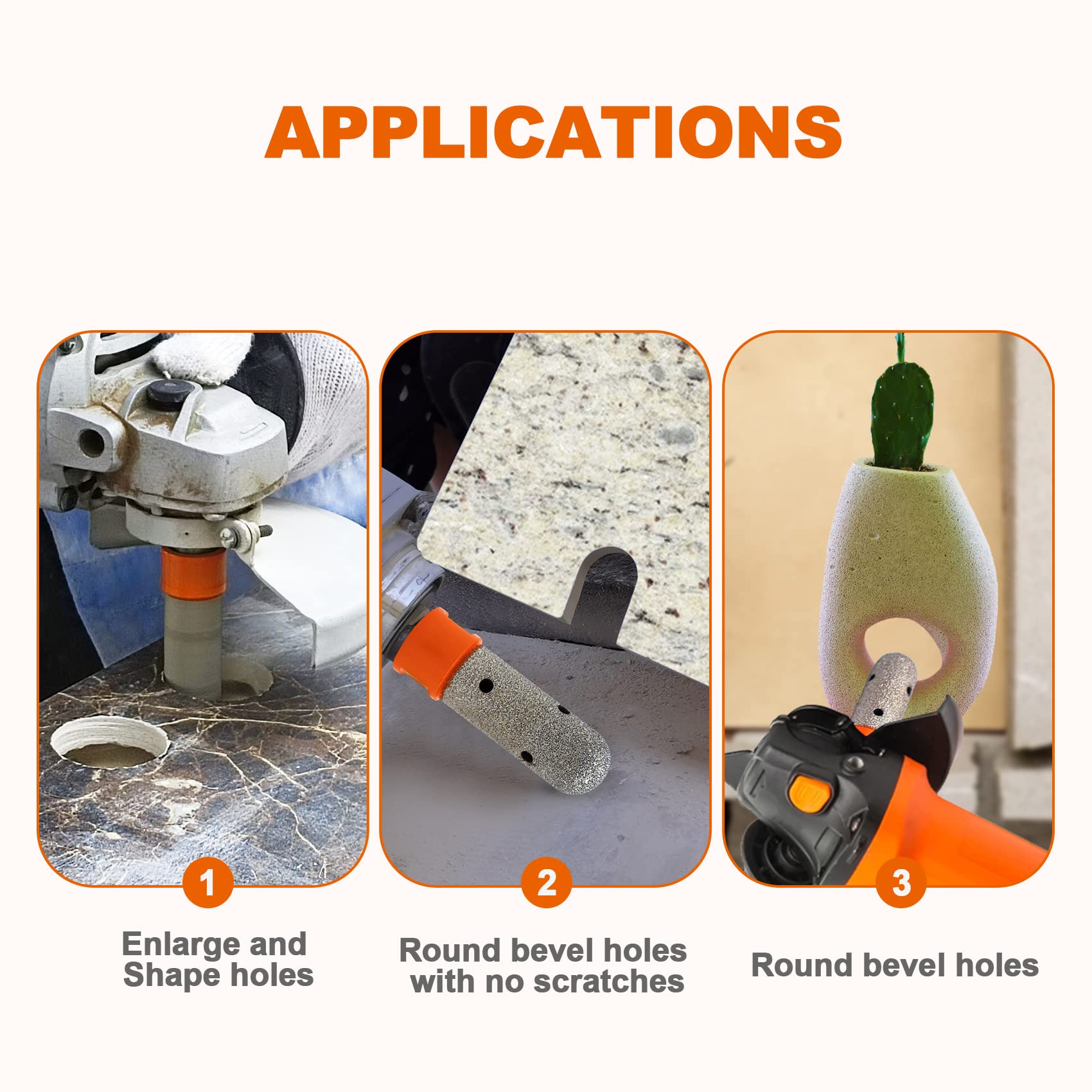 APPLICATIONS

1

Enlarge and Shape holes

2

Round bevel holes with no scratches

3

Round bevel holes