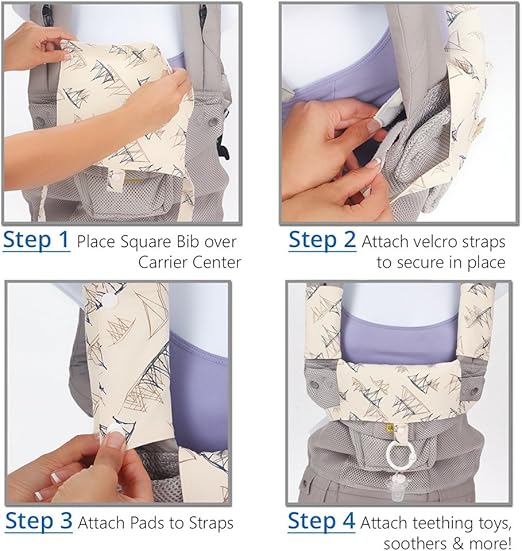 Step 1 Place Square Bib over Carrier Center

Step 2 Attach velcro straps to secure in place

Step 3 Attach Pads to Straps

Step 4 Attach teething toys, soothers & more!