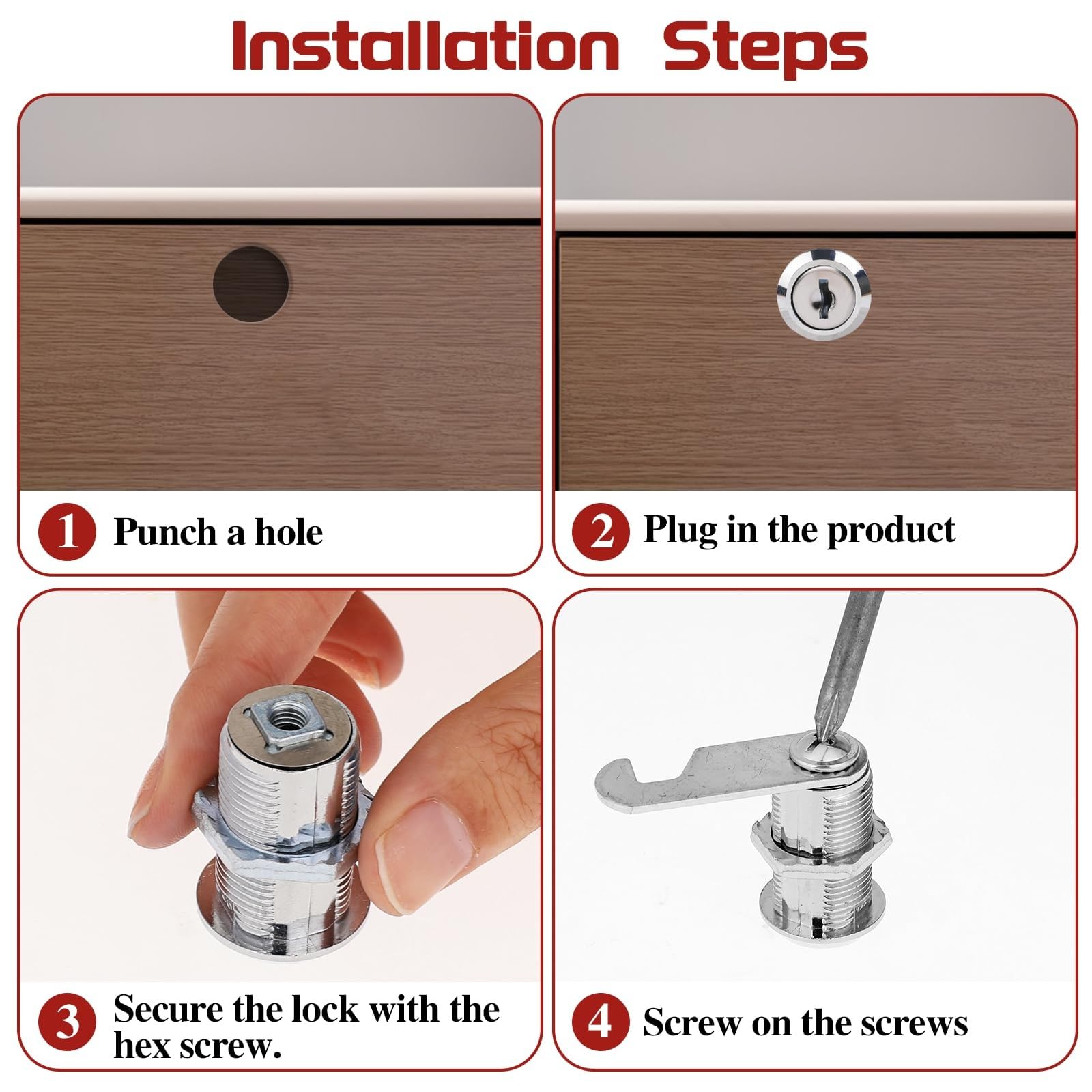 Installation Steps

1 Punch a hole

2 Plug in the product

3 Secure the lock with the hex screw.

4 Screw on the screws