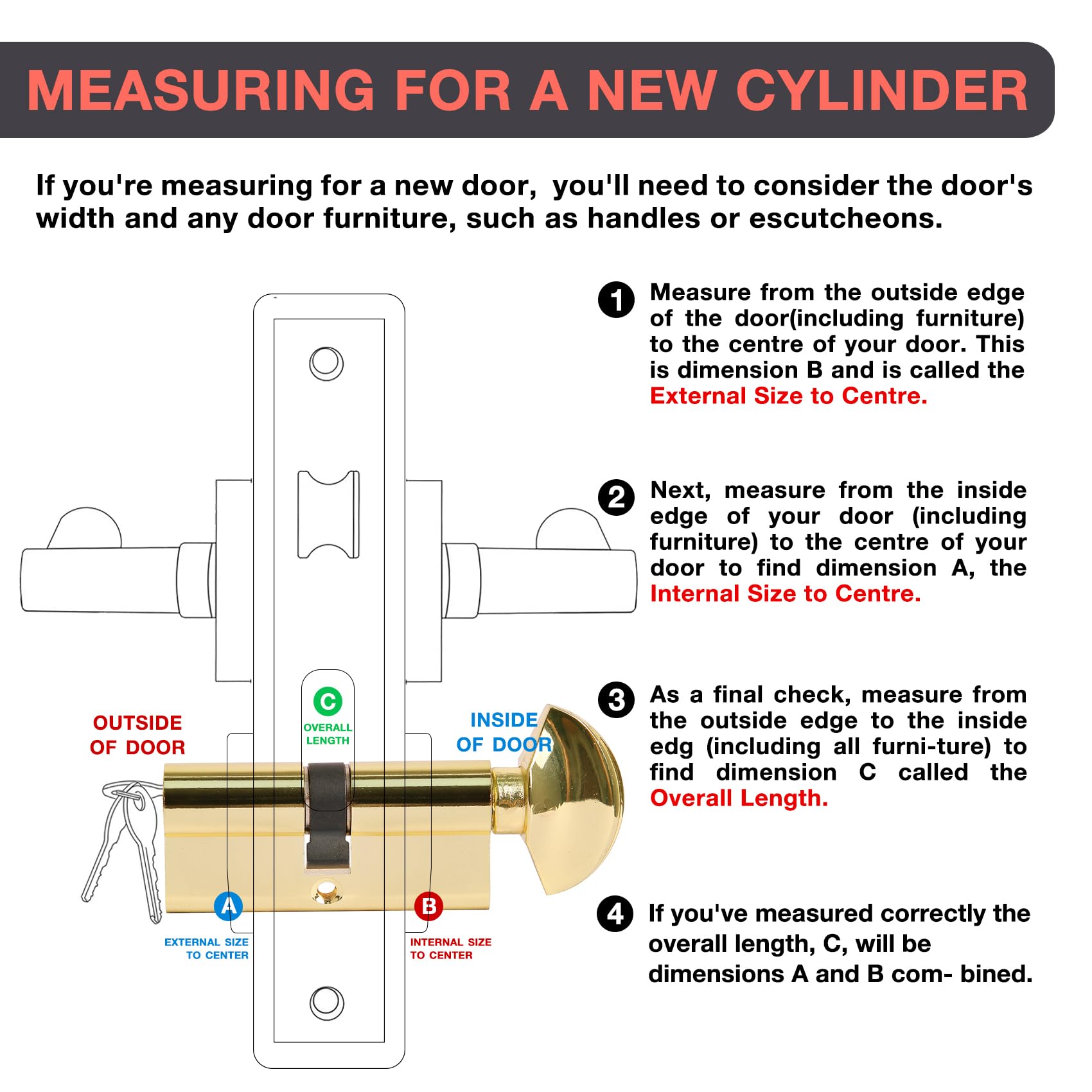 MEASURING FOR A NEW CYLINDER

If you're measuring for a new door, you'll need to consider the door's width and any door furniture, such as handles or escutcheons.

OUTSIDE OF DOOR

C
OVERALL LENGTH

INSIDE OF DOOR

A
EXTERNAL SIZE TO CENTER

B
INTERNAL SIZE TO CENTER

1 Measure from the outside edge of the door(including furniture) to the centre of your door. This is dimension B and is called the External Size to Centre.

2 Next, measure from the inside edge of your door (including furniture) to the centre of your door to find dimension A, the Internal Size to Centre.

3 As a final check, measure from the outside edge to the inside edg (including all furni-ture) to find dimension C called the Overall Length.

4 If you've measured correctly the overall length, C, will be dimensions A and B com- bined.