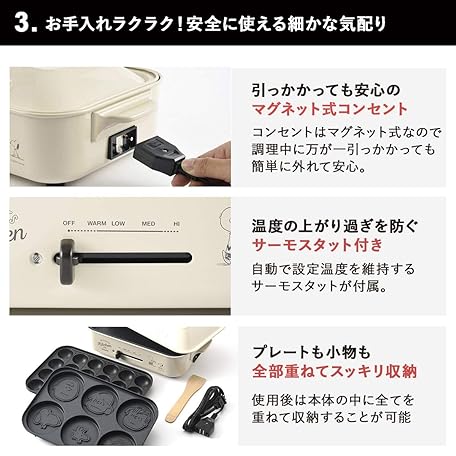 3. お手入れラクラク！安全に使える細かな気配り

引っかかっても安心の
マグネット式コンセント

コンセントはマグネット式なので調理中に万が一引っかかっても簡単に外れて安心。

OFF WARM LOW MED HI

温度の上がり過ぎを防ぐ
サーモスタット付き

自動で設定温度を維持するサーモスタットが付属。

プレートも小物も
全部重ねてスッキリ収納

使用後は本体の中に全てを重ねて収納することが可能