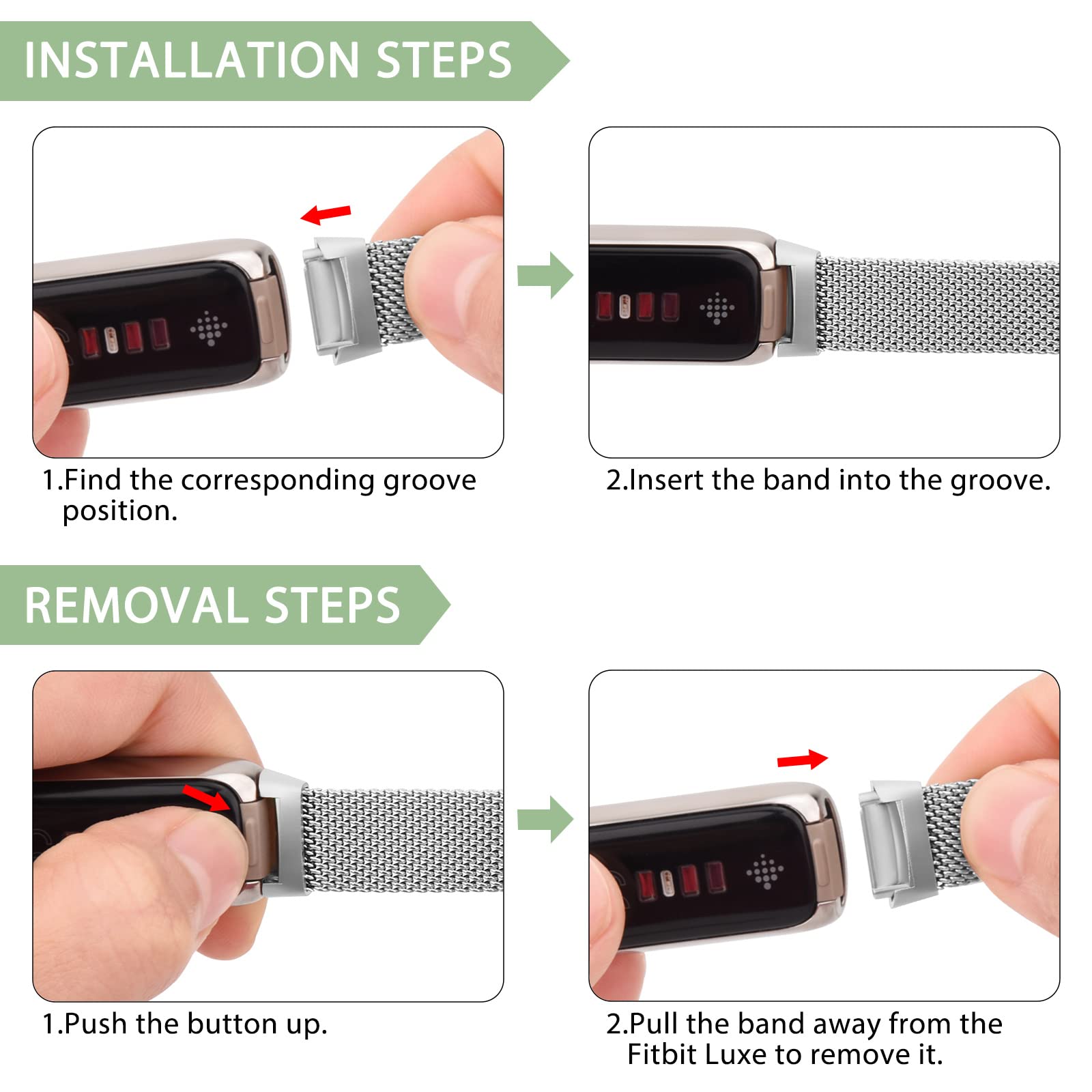 INSTALLATION STEPS

1.Find the corresponding groove position.

2.Insert the band into the groove.

REMOVAL STEPS

1.Push the button up.

2.Pull the band away from the Fitbit Luxe to remove it.