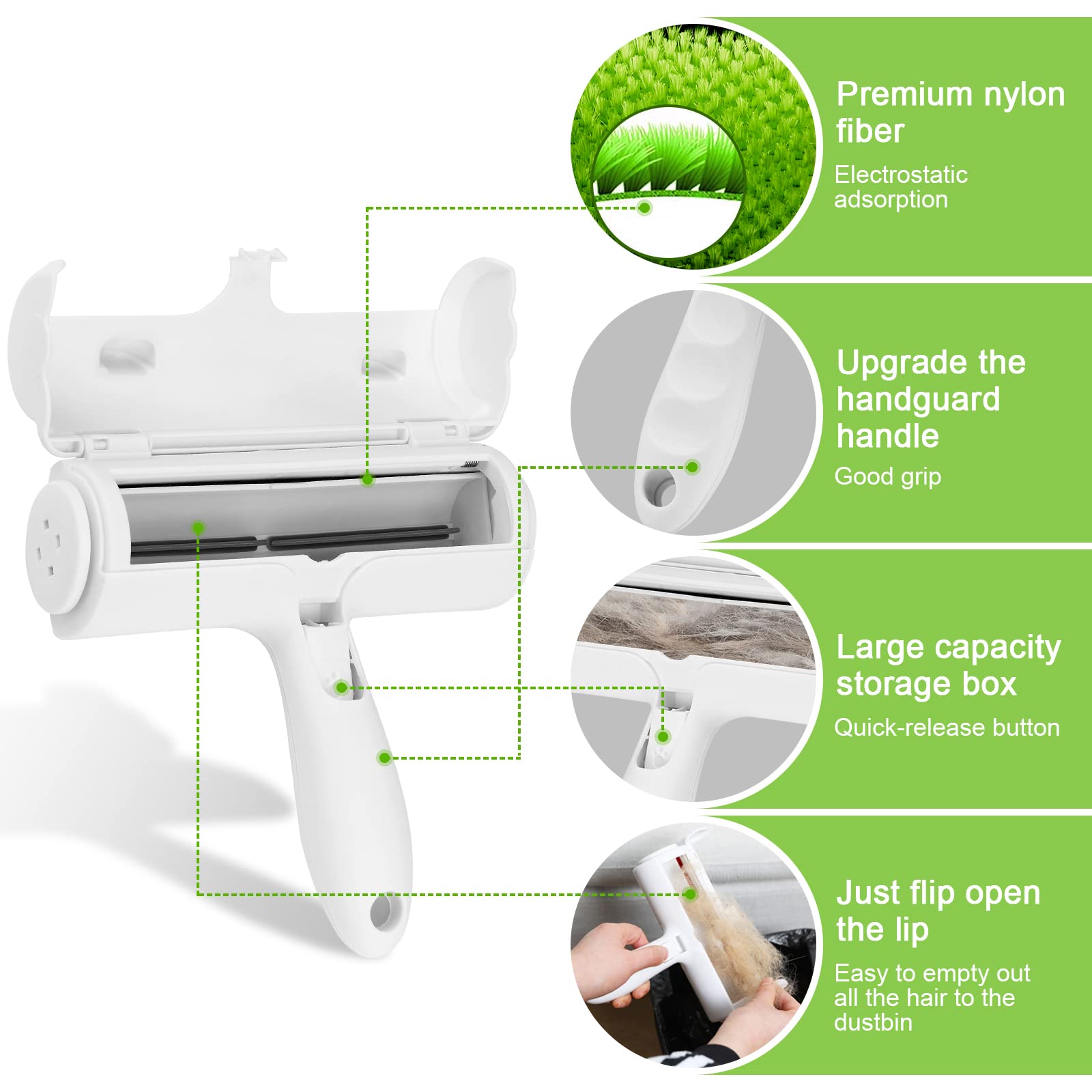 Premium nylon fiber

Electrostatic adsorption

Upgrade the handguard handle

Good grip

Large capacity storage box

Quick-release button

Just flip open the lip

Easy to empty out all the hair to the dustbin