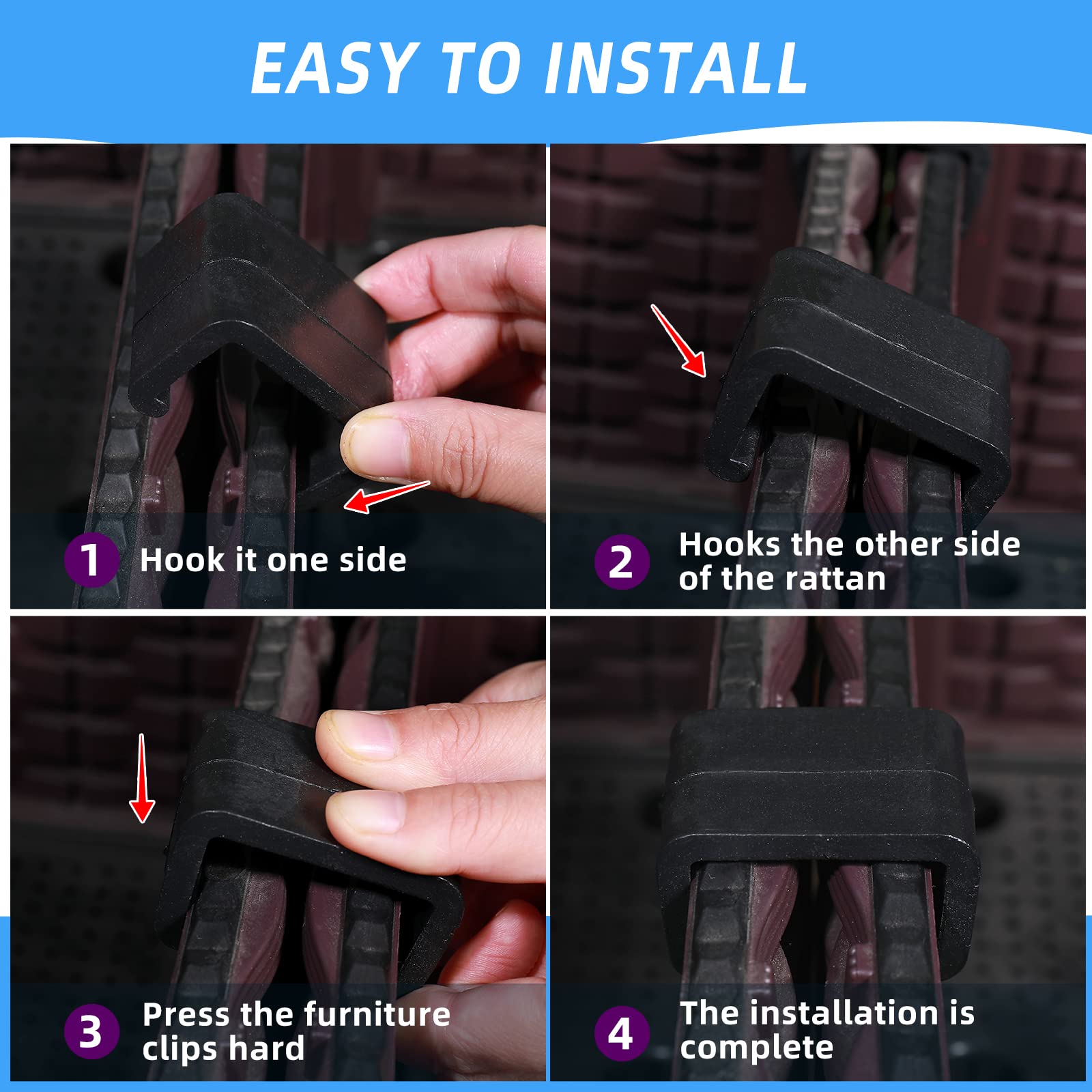 EASY TO INSTALL

1 Hook it one side

2 Hooks the other side of the rattan

3 Press the furniture clips hard

4 The installation is complete