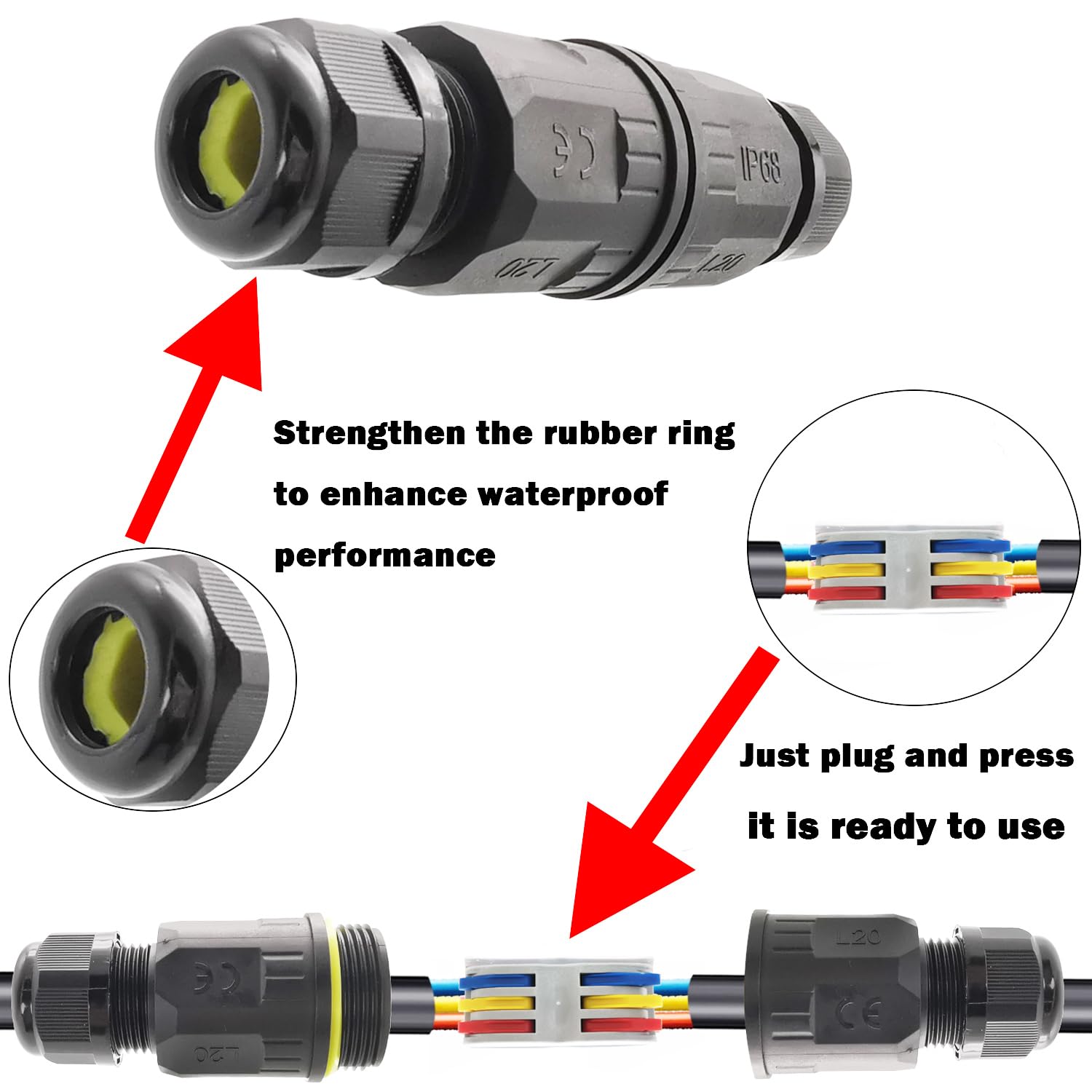 CE
IP68
L20
L20

Strengthen the rubber ring to enhance waterproof performance

Just plug and press it is ready to use

CE
L20
L20
CE