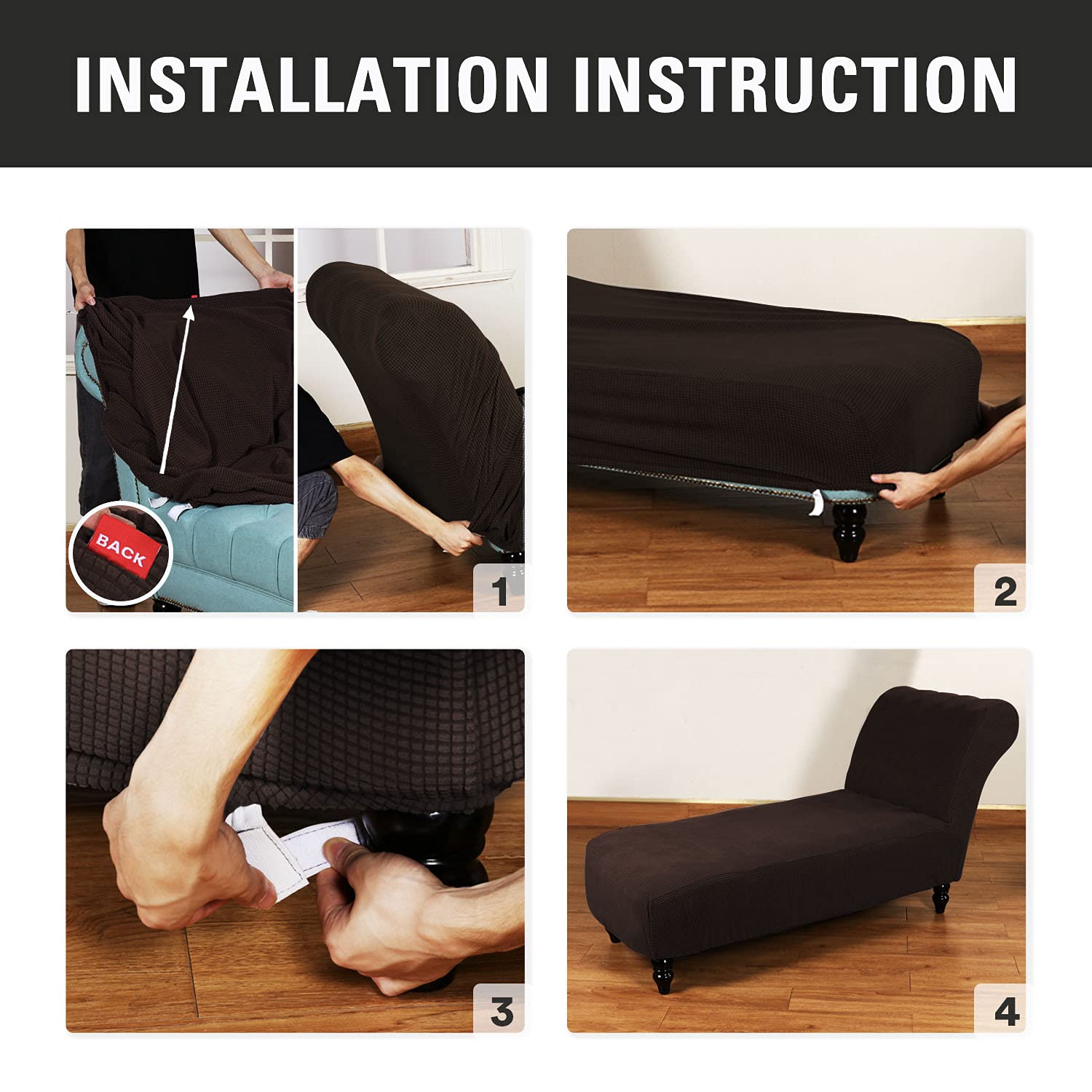 INSTALLATION INSTRUCTION

BACK

1

2

3

4