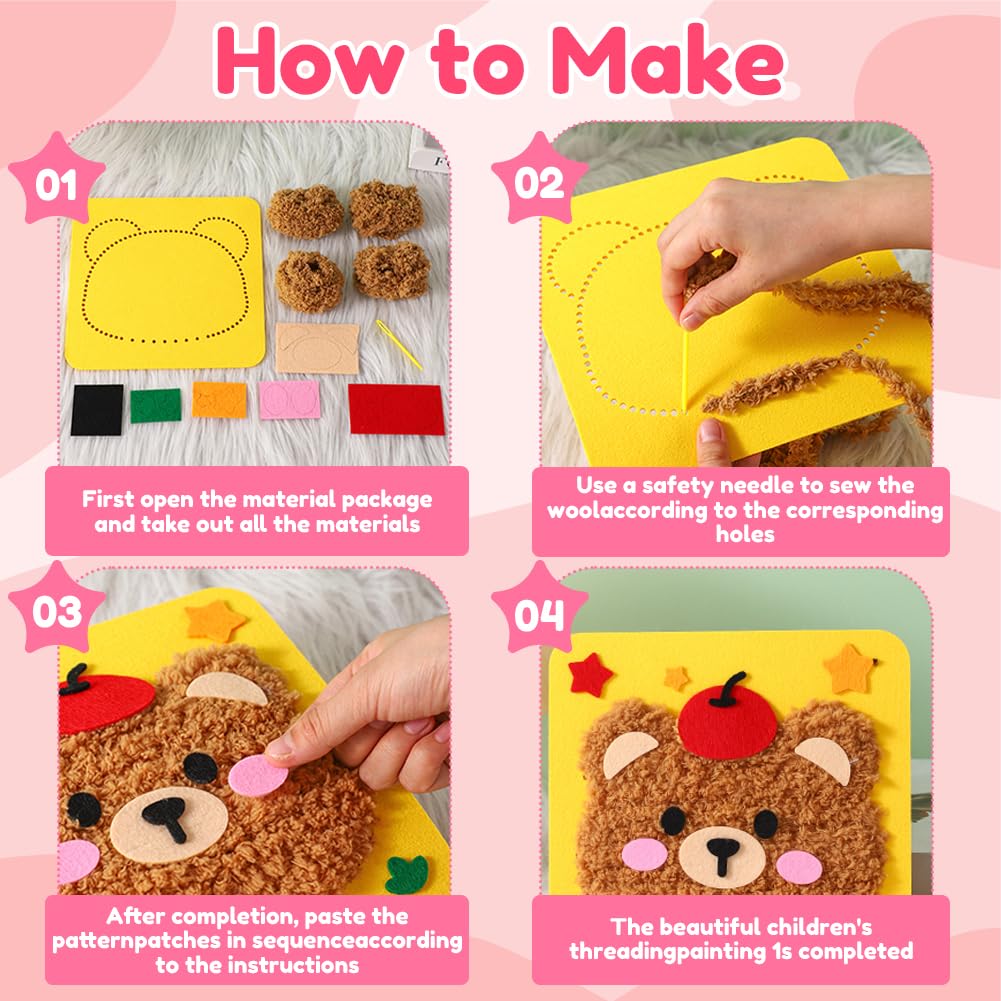 How to Make

01

First open the material package and take out all the materials

02

Use a safety needle to sew the woolaccording to the corresponding holes

03

After completion, paste the patternpatches in sequenceaccording to the instructions

04

The beautiful children's threadingpainting 1s completed