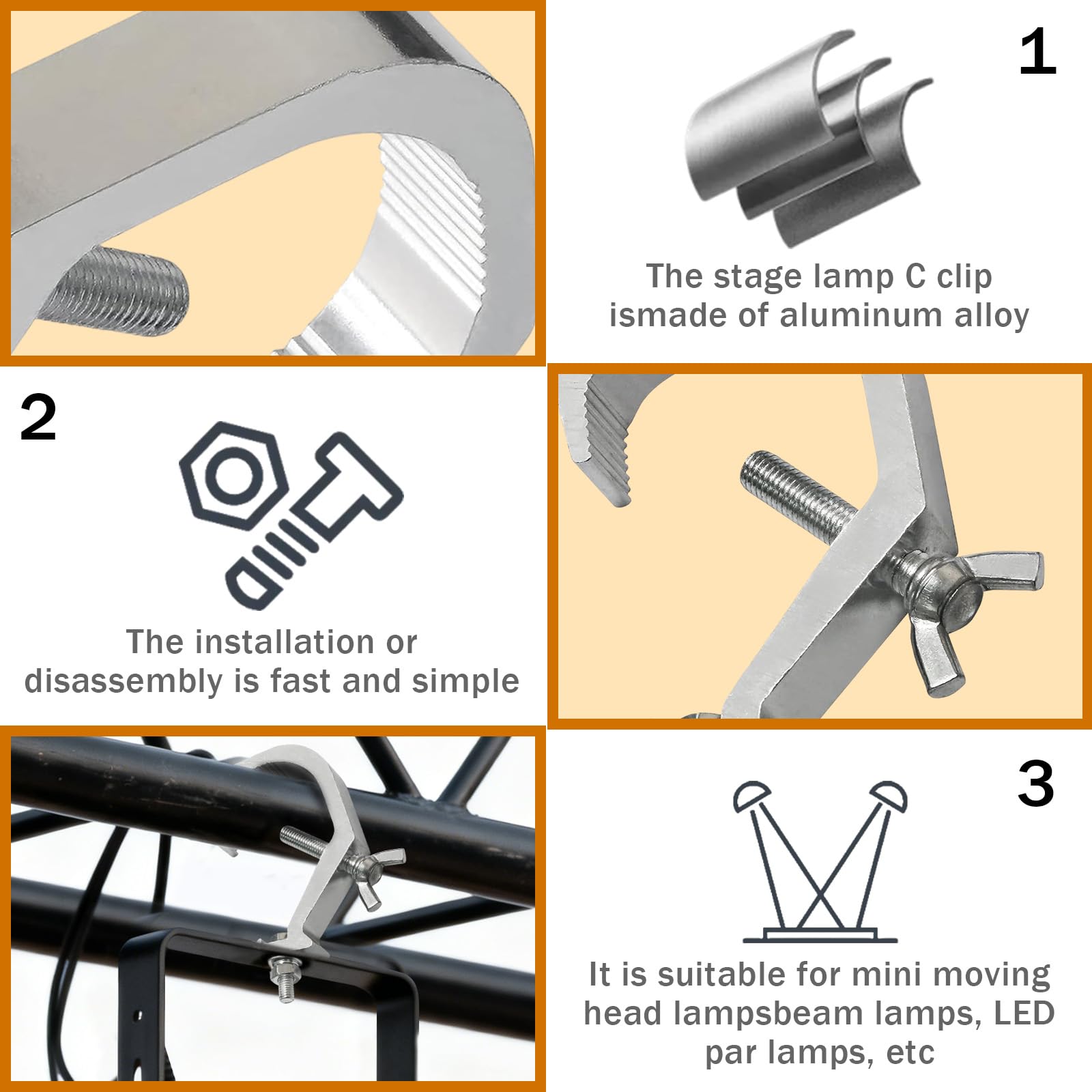 1

The stage lamp C clip ismade of aluminum alloy

2

The installation or disassembly is fast and simple

3

It is suitable for mini moving head lampsbeam lamps, LED par lamps, etc