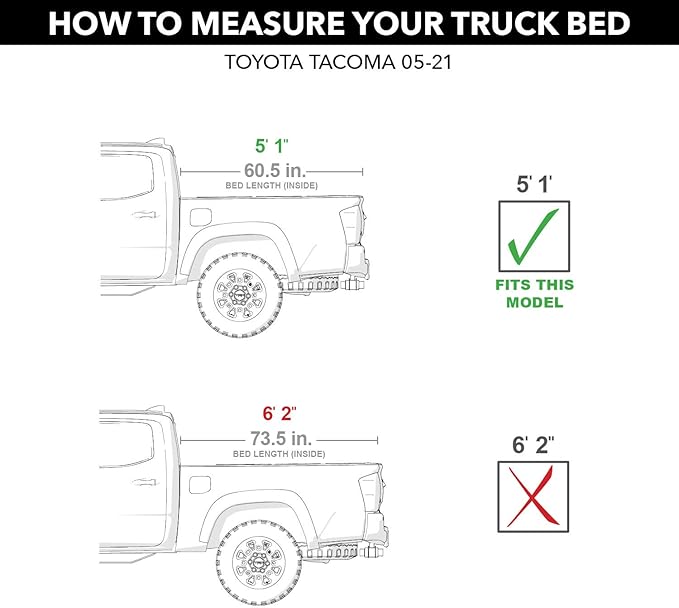 HOW TO MEASURE YOUR TRUCK BED

TOYOTA TACOMA 05-21

5' 1"

60.5 in.

BED LENGTH (INSIDE)

5' 1'

FITS THIS MODEL

6' 2"

73.5 in.

BED LENGTH (INSIDE)

6' 2"