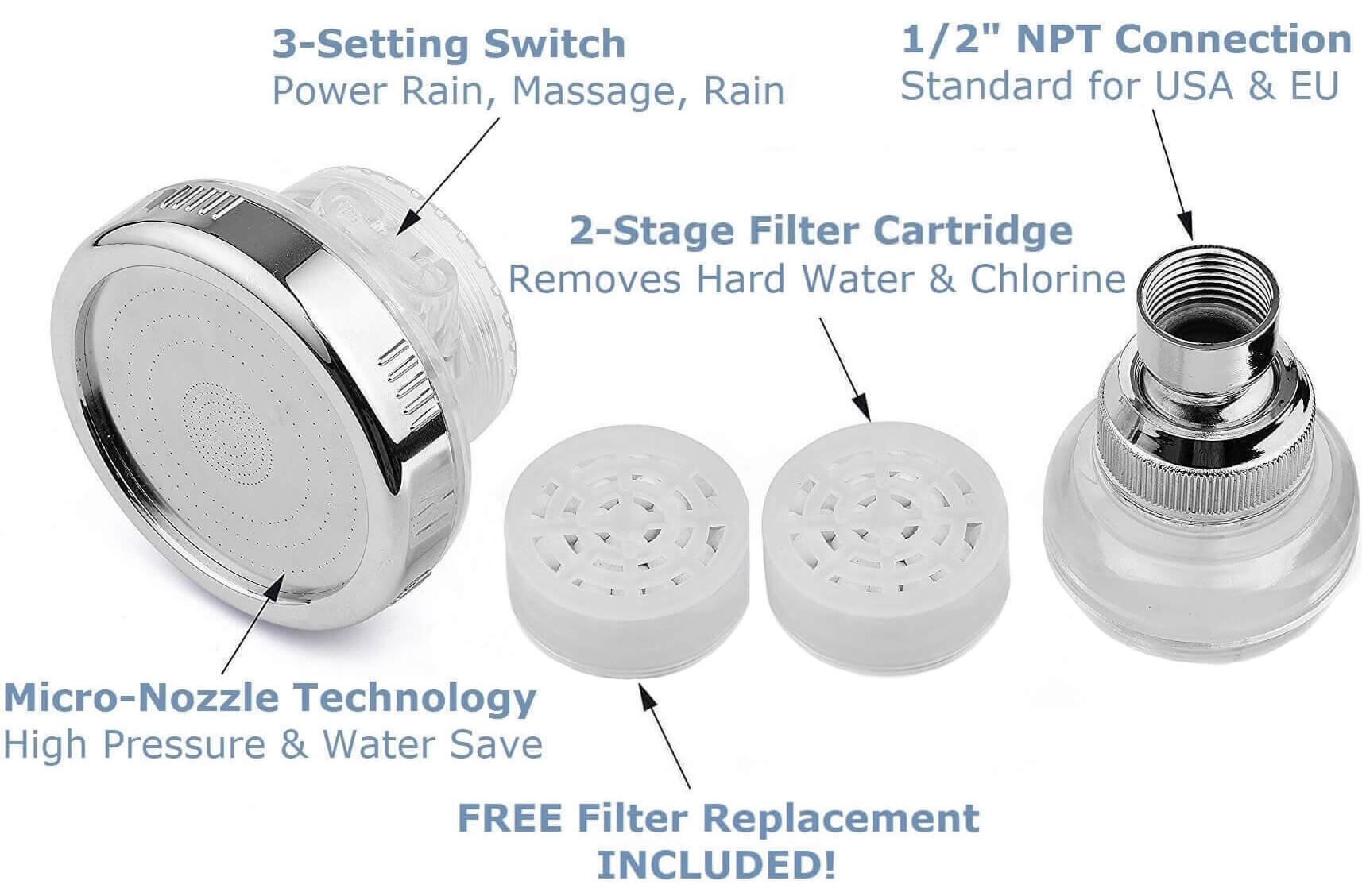 3-Setting Switch
Power Rain, Massage, Rain

1/2" NPT Connection
Standard for USA & EU

2-Stage Filter Cartridge
Removes Hard Water & Chlorine

Micro-Nozzle Technology
High Pressure & Water Save

FREE Filter Replacement
INCLUDED!