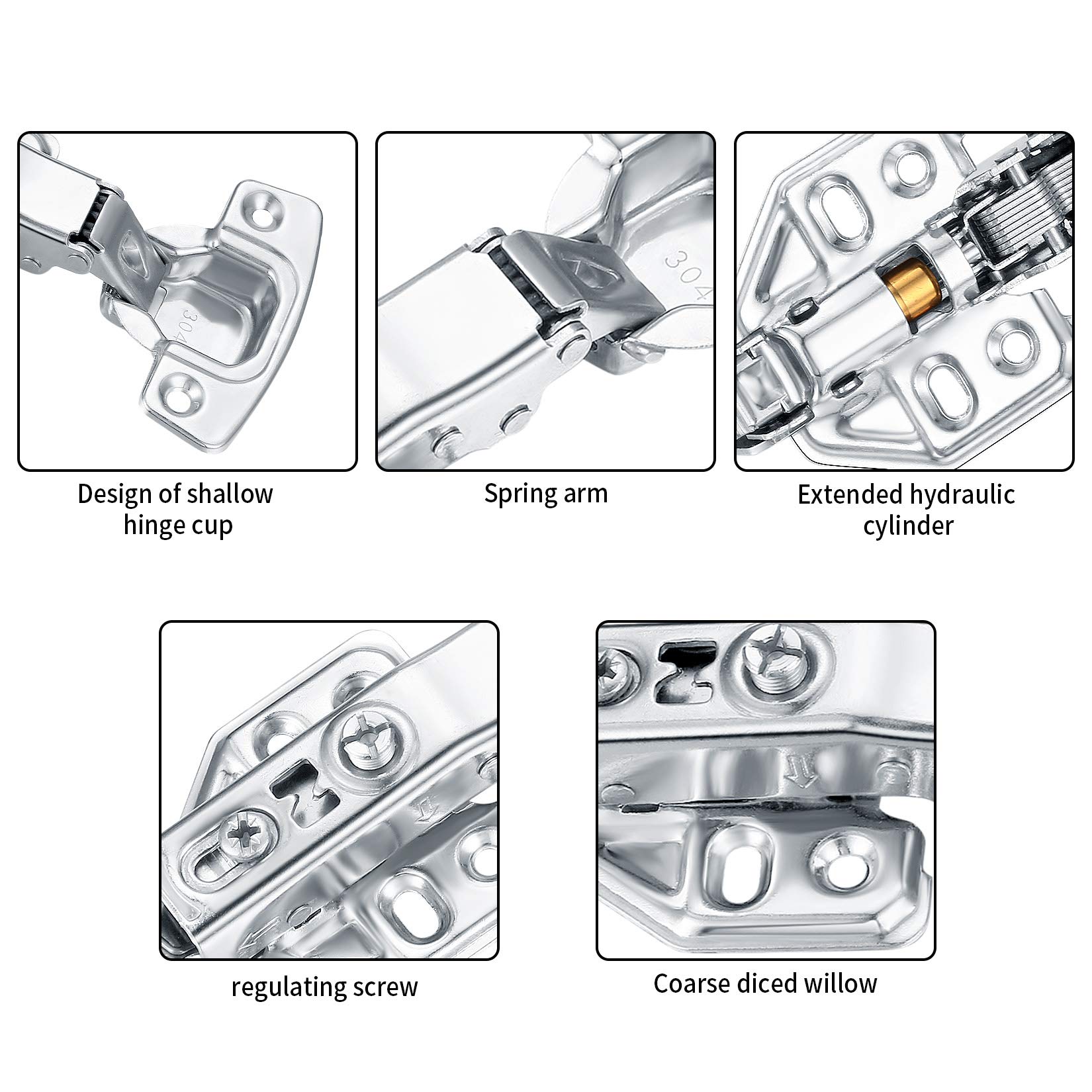 304

Design of shallow hinge cup

304

Spring arm

Extended hydraulic cylinder

regulating screw

Coarse diced willow