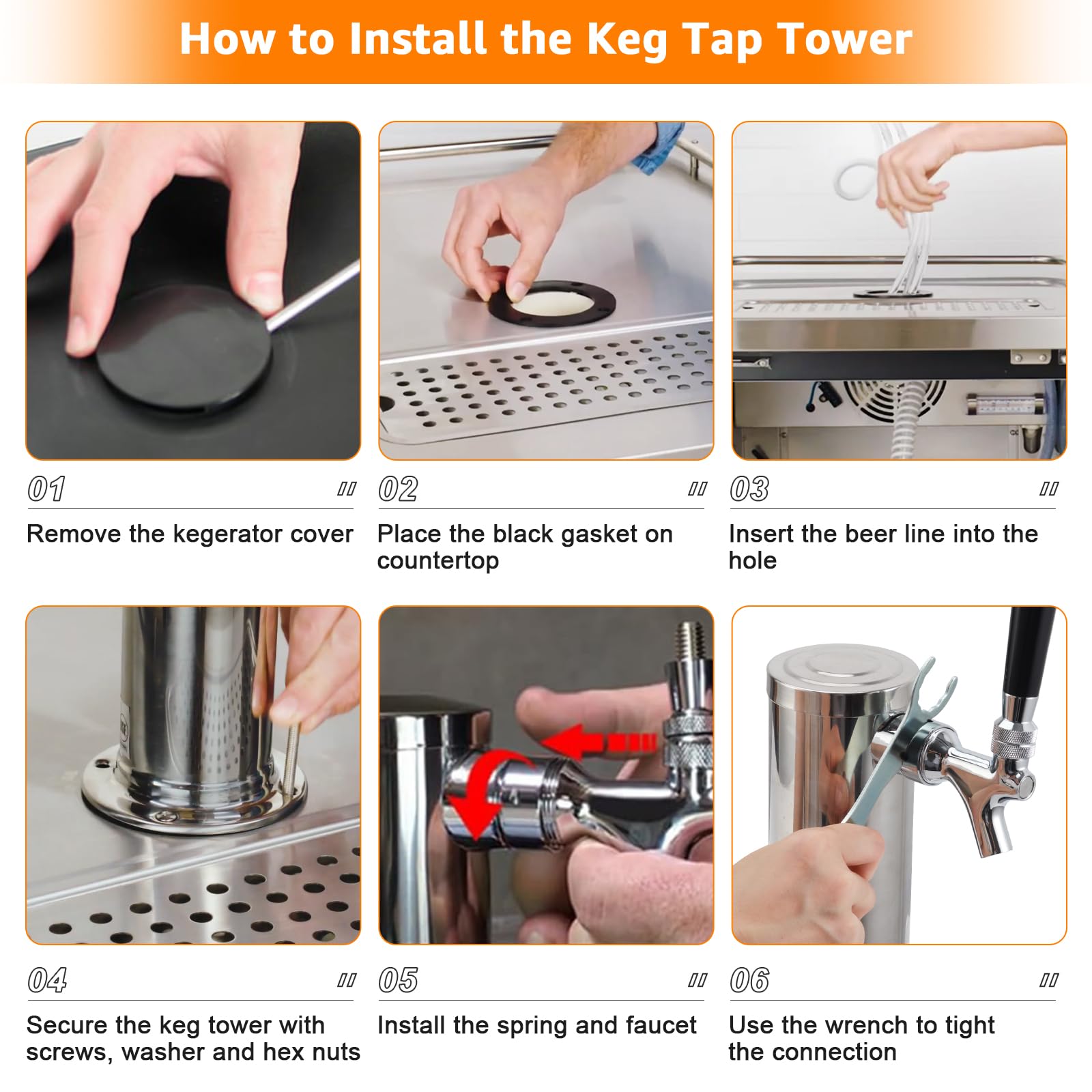 How to Install the Keg Tap Tower

01

Remove the kegerator cover

02

Place the black gasket on countertop

03

Insert the beer line into the hole

04

Secure the keg tower with screws, washer and hex nuts

05

Install the spring and faucet

06

Use the wrench to tight the connection