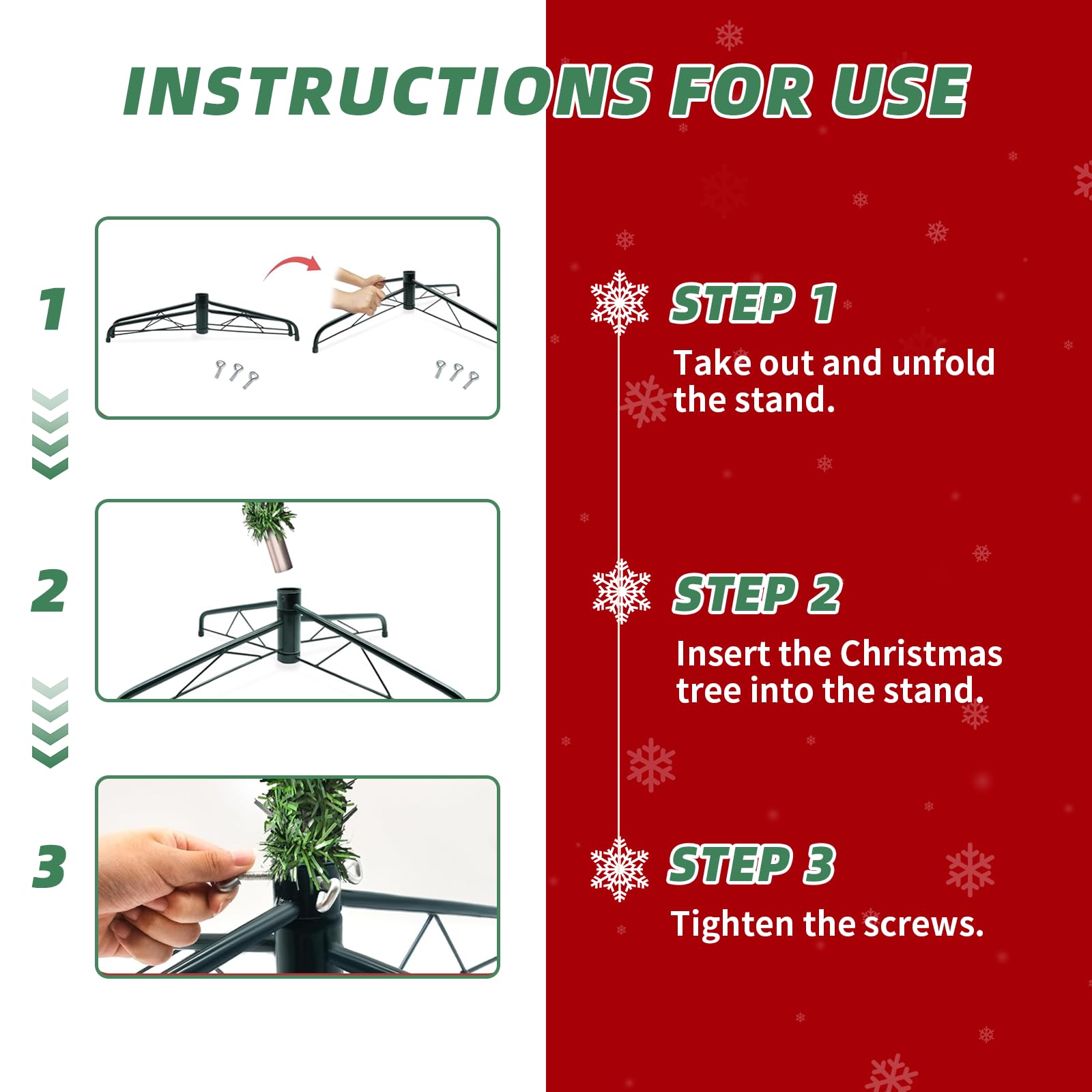 INSTRUCTIONS FOR USE

1

2

3

STEP 1

Take out and unfold the stand.

STEP 2

Insert the Christmas tree into the stand.

STEP 3

Tighten the screws.