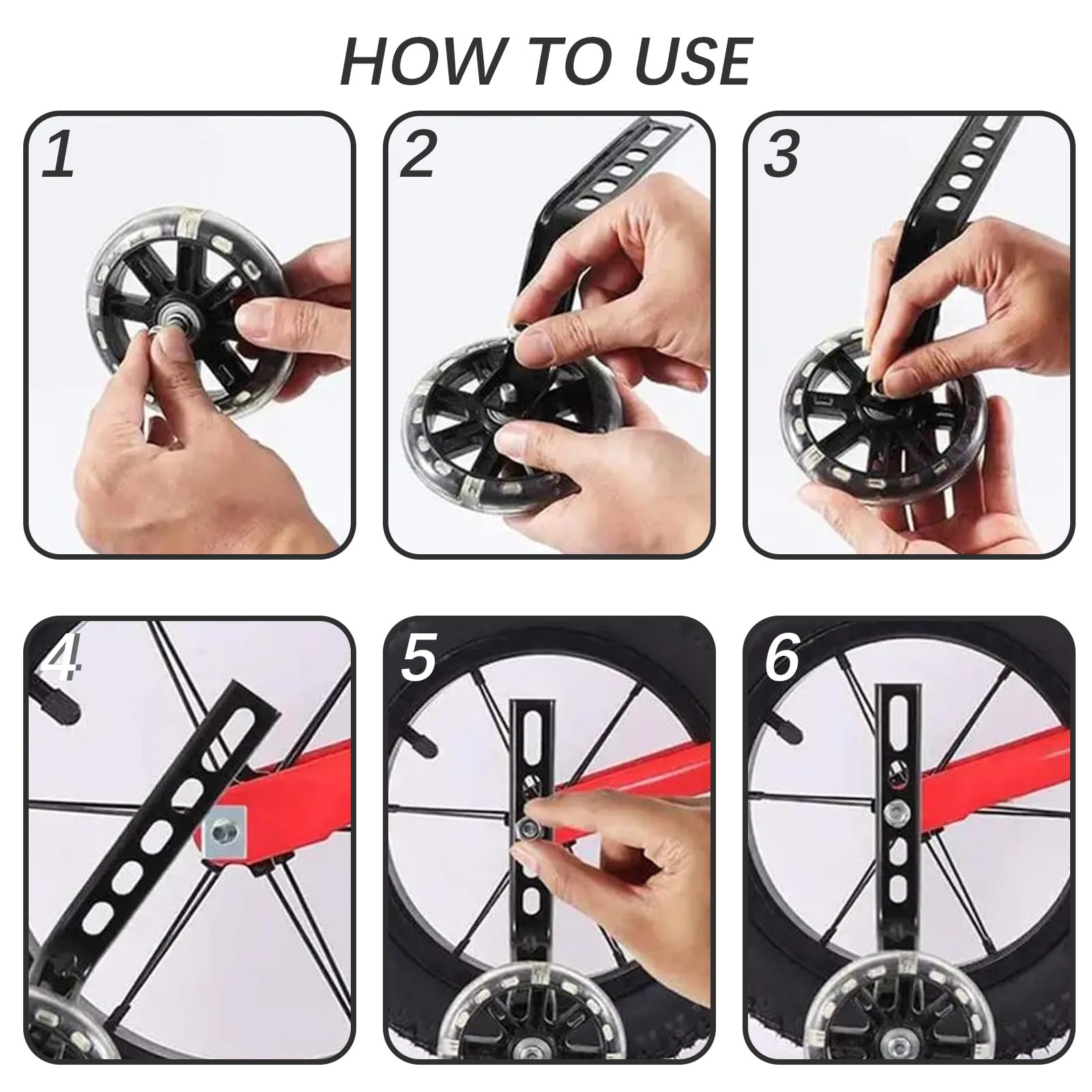 HOW TO USE

1

2

3

4

5

6