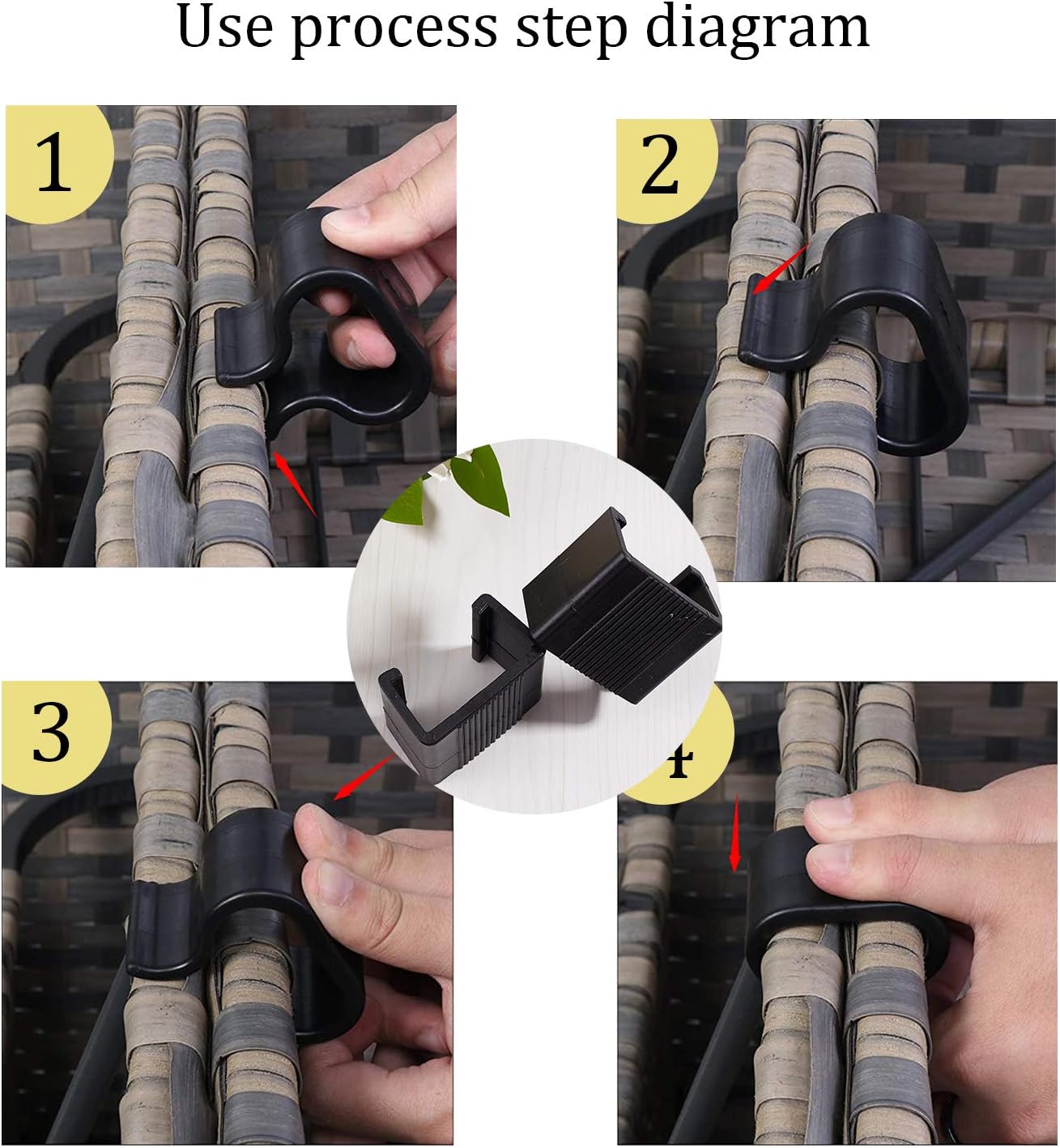 Use process step diagram

1

2

3

4