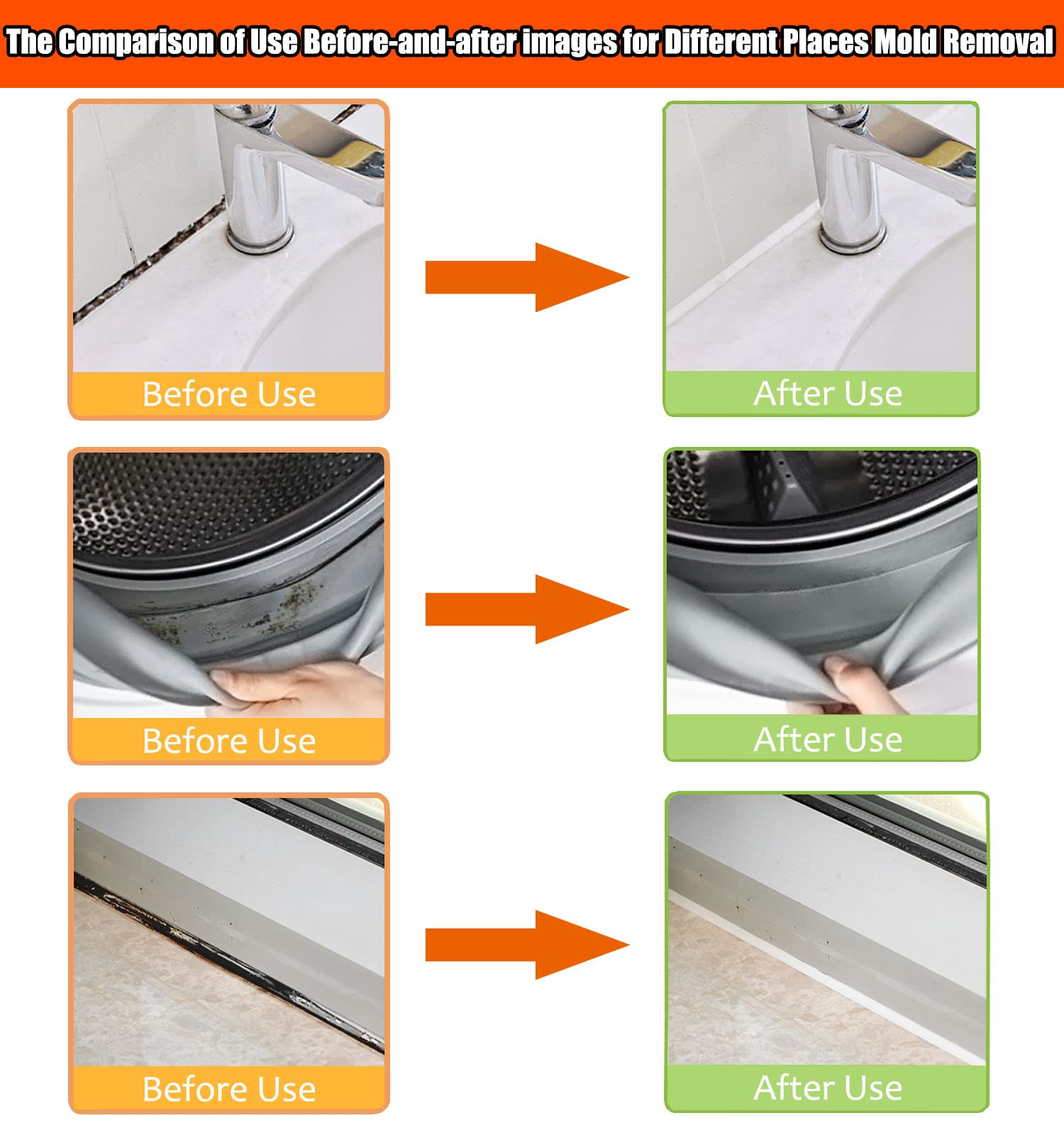 The Comparison of Use Before-and-after images for Different Places Mold Removal

Before Use

After Use

Before Use

After Use

Before Use

After Use