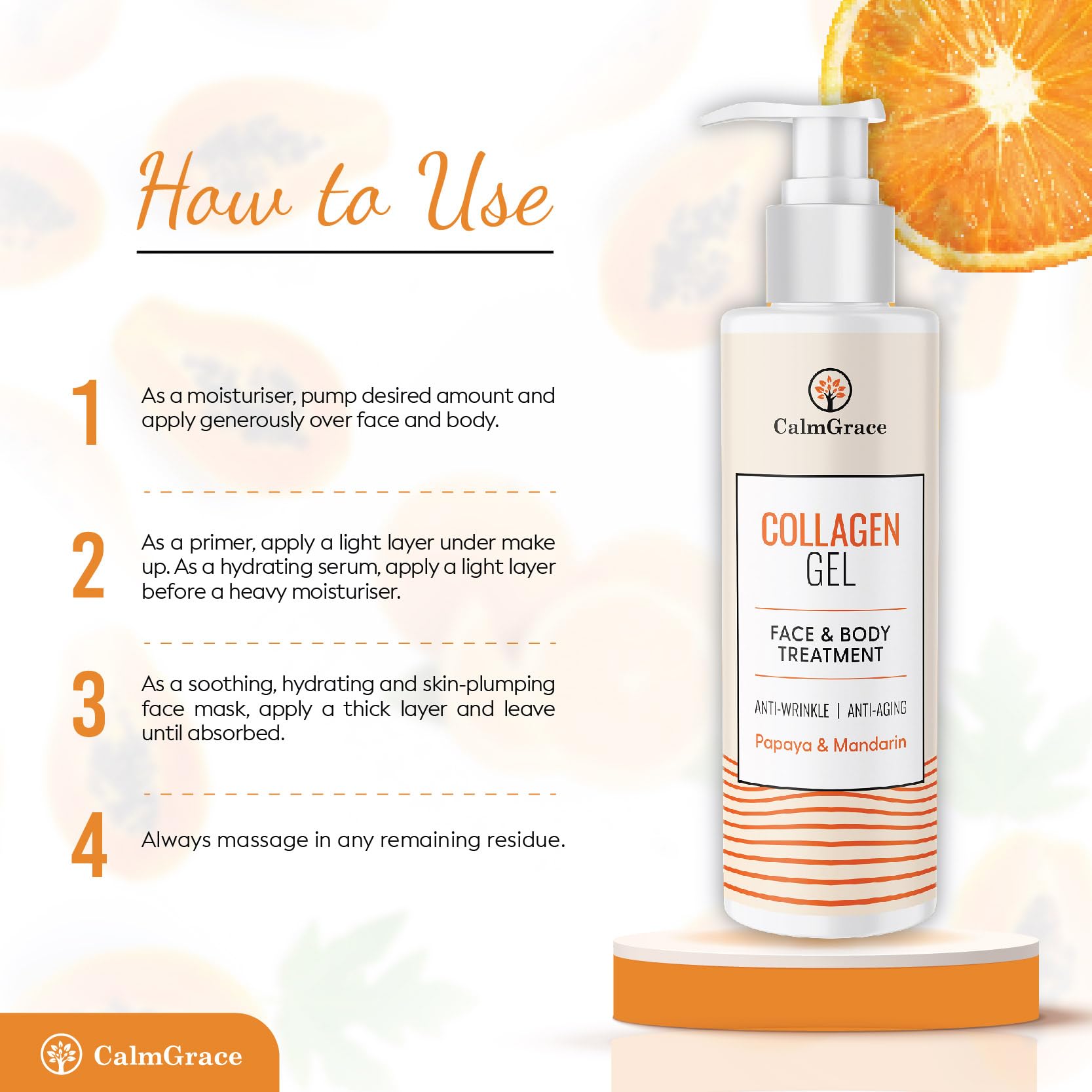 How to Use

1 As a moisturiser, pump desired amount and apply generously over face and body.

2 As a primer, apply a light layer under make up. As a hydrating serum, apply a light layer before a heavy moisturiser.

3 As a soothing, hydrating and skin-plumping face mask, apply a thick layer and leave until absorbed.

4 Always massage in any remaining residue.

CalmGrace

COLLAGEN GEL

FACE & BODY TREATMENT

ANTI-WRINKLE | ANTI-AGING

Papaya & Mandarin

CalmGrace