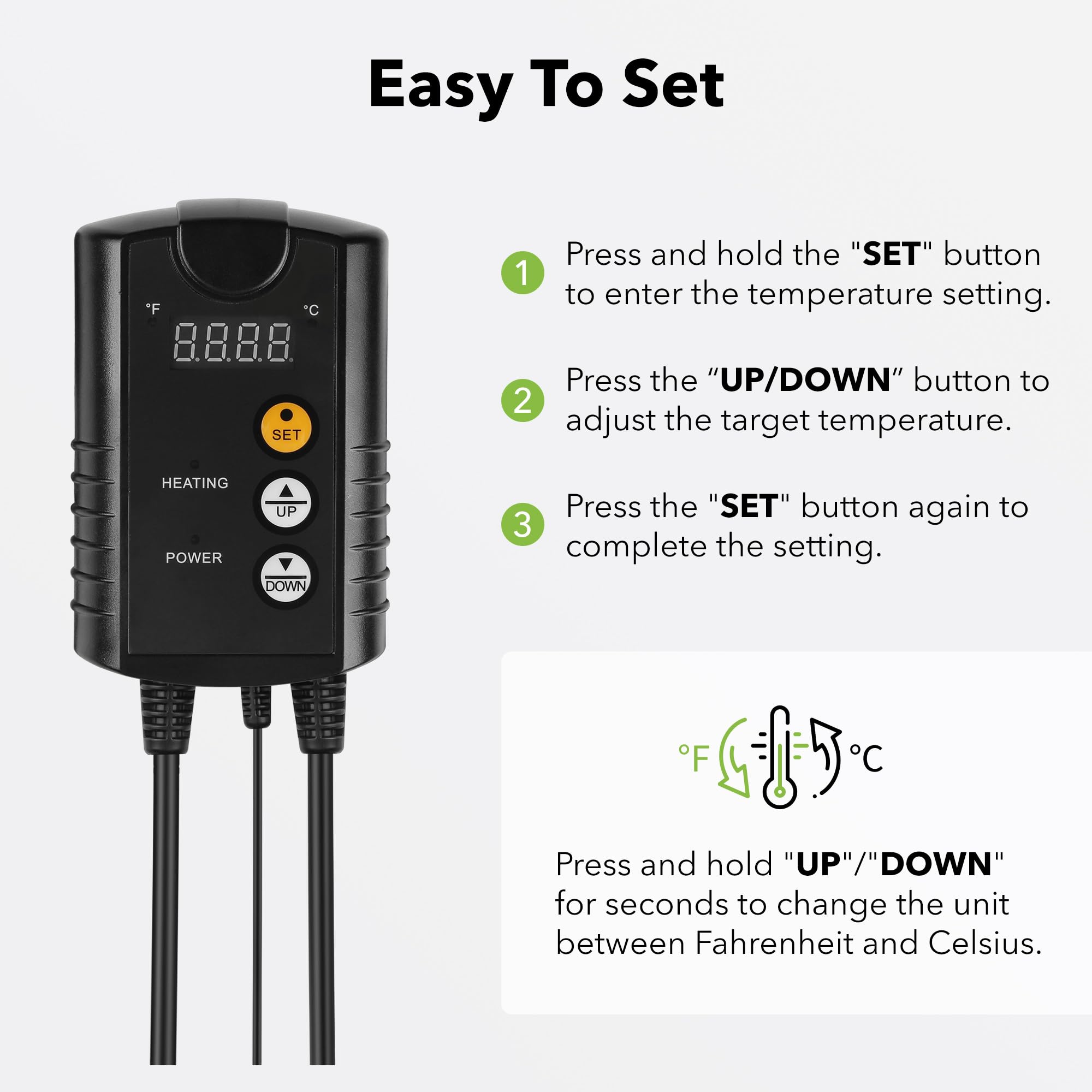 Easy To Set

°F °C

8.8.8.8.

SET

HEATING

UP

POWER

DOWN

1 Press and hold the "SET" button to enter the temperature setting.

2 Press the “UP/DOWN” button to adjust the target temperature.

3 Press the "SET" button again to complete the setting.

°F °C

Press and hold "UP"/"DOWN" for seconds to change the unit between Fahrenheit and Celsius.