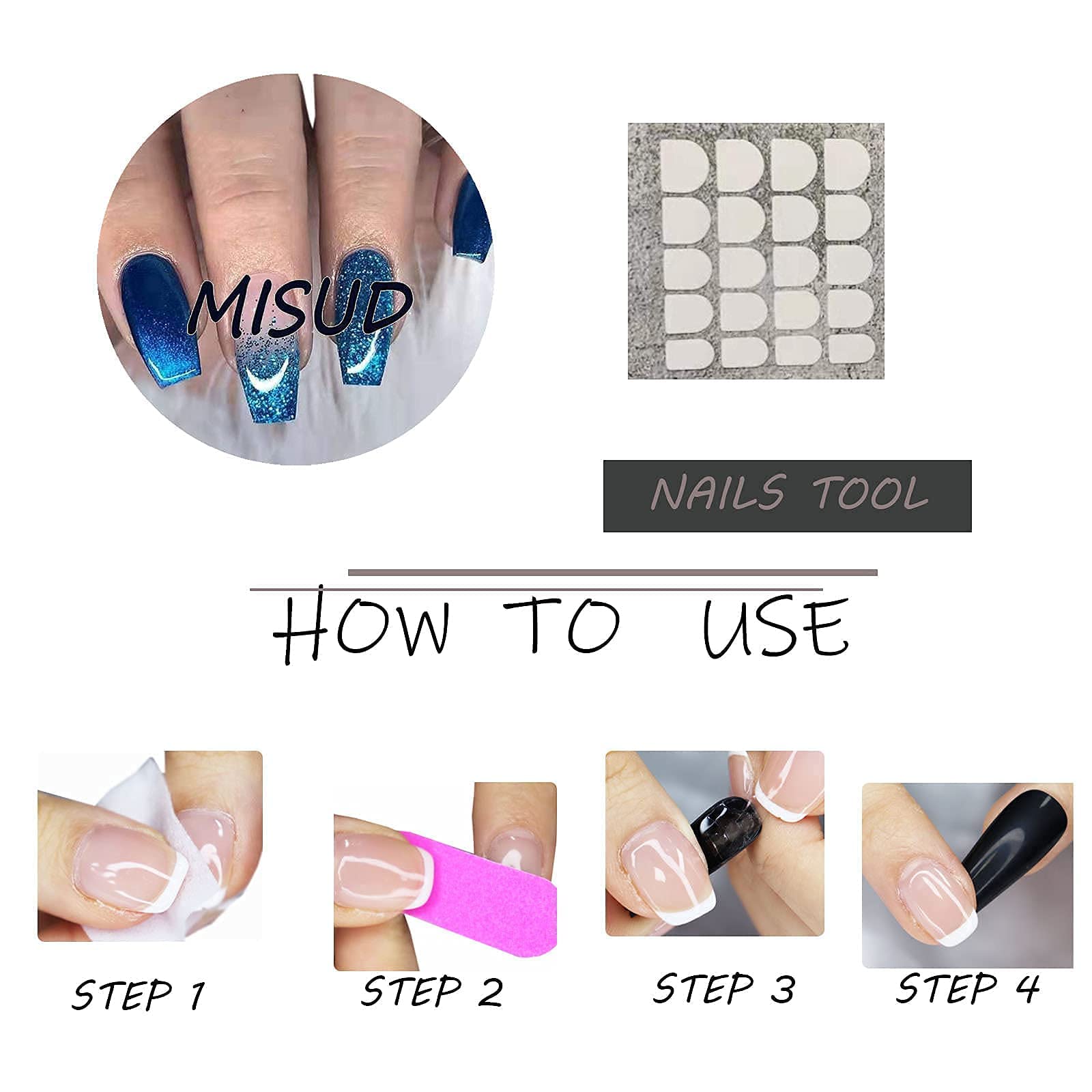 MISUD

NAILS TOOL

HOW TO USE

STEP 1

STEP 2

STEP 3

STEP 4