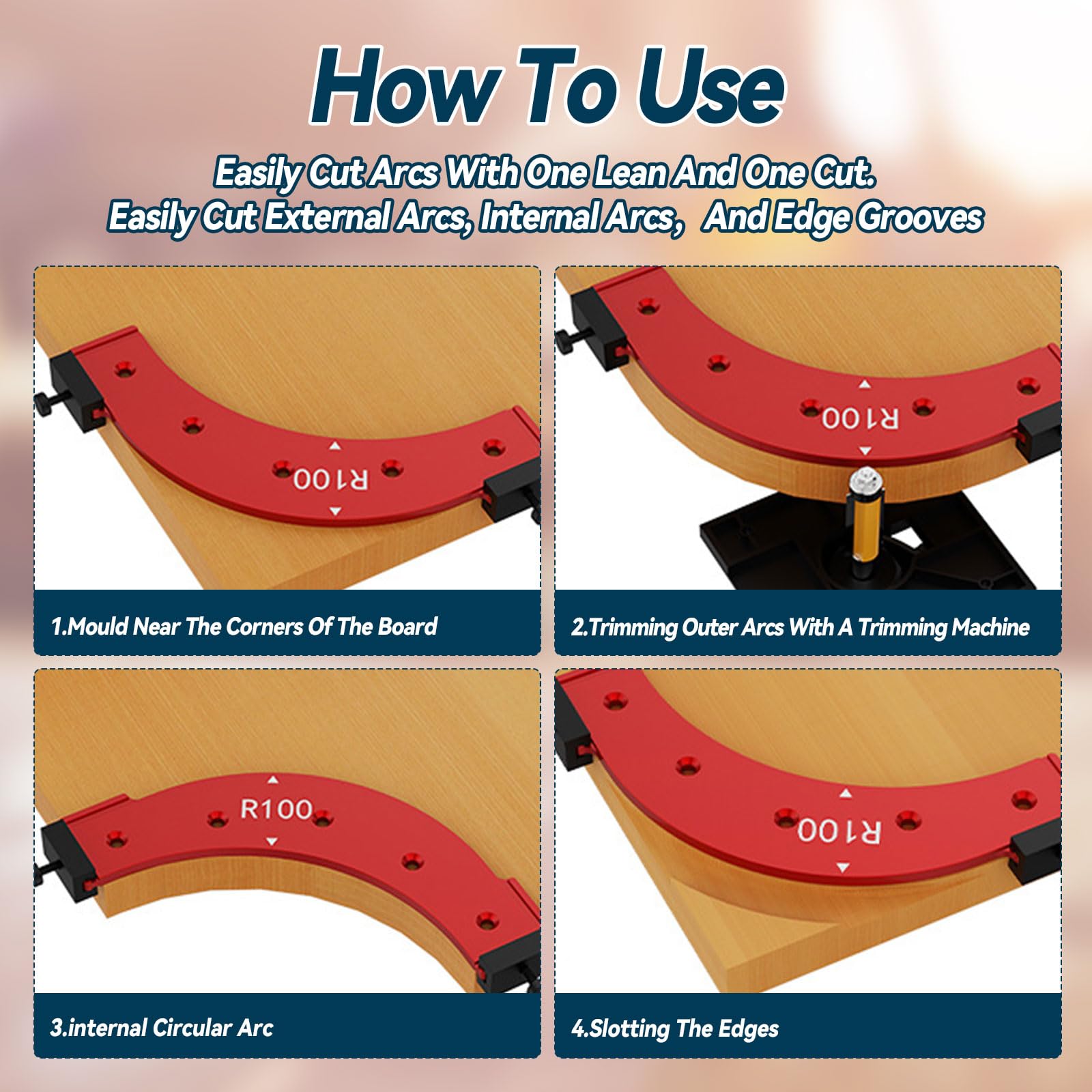 How To Use

Easily Cut Arcs With One Lean And One Cut.
Easily Cut External Arcs, Internal Arcs， And Edge Grooves

R100

1.Mould Near The Corners Of The Board

R100

2.Trimming Outer Arcs With A Trimming Machine

R100

3.internal Circular Arc

R100

4.Slotting The Edges