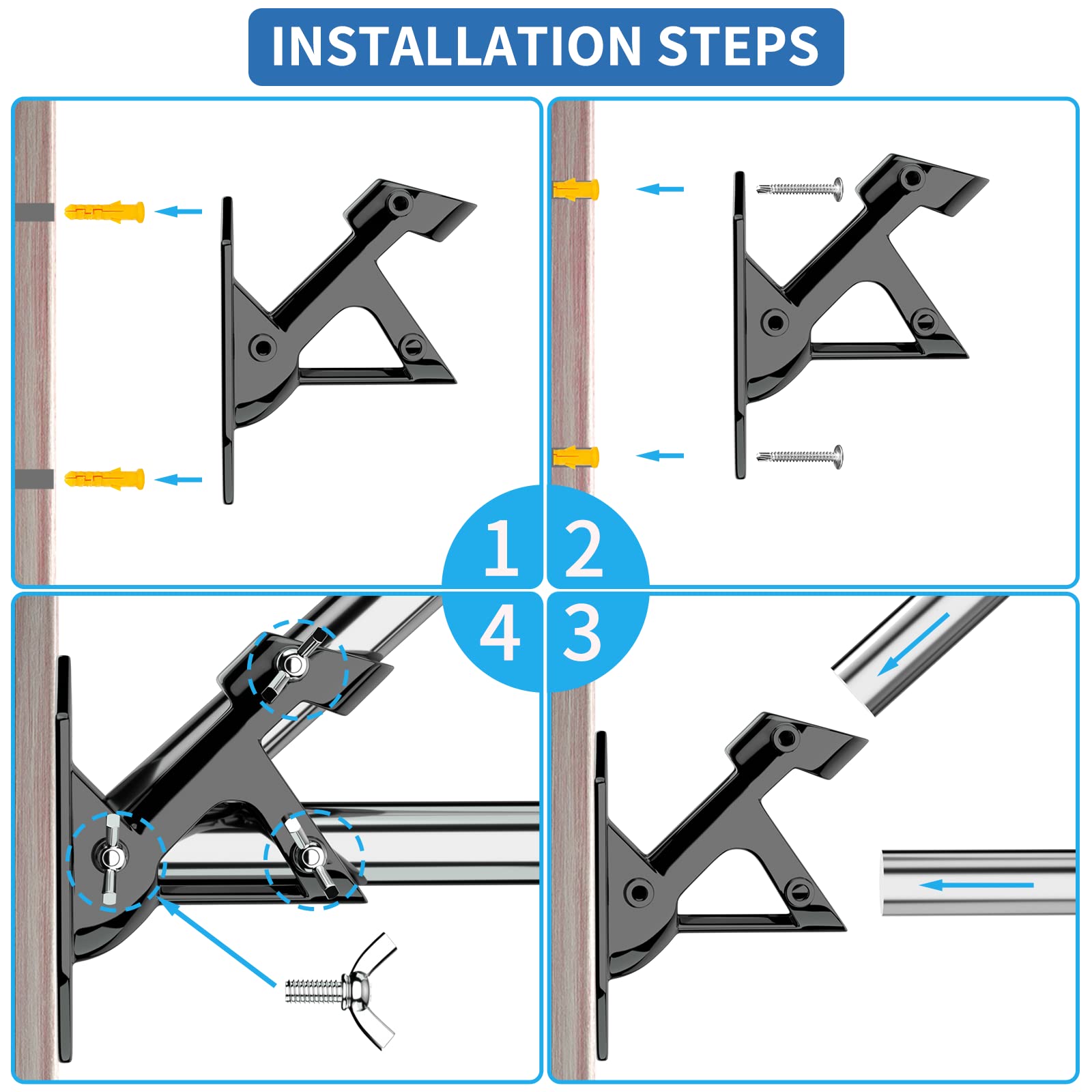 INSTALLATION STEPS

1

2

4

3