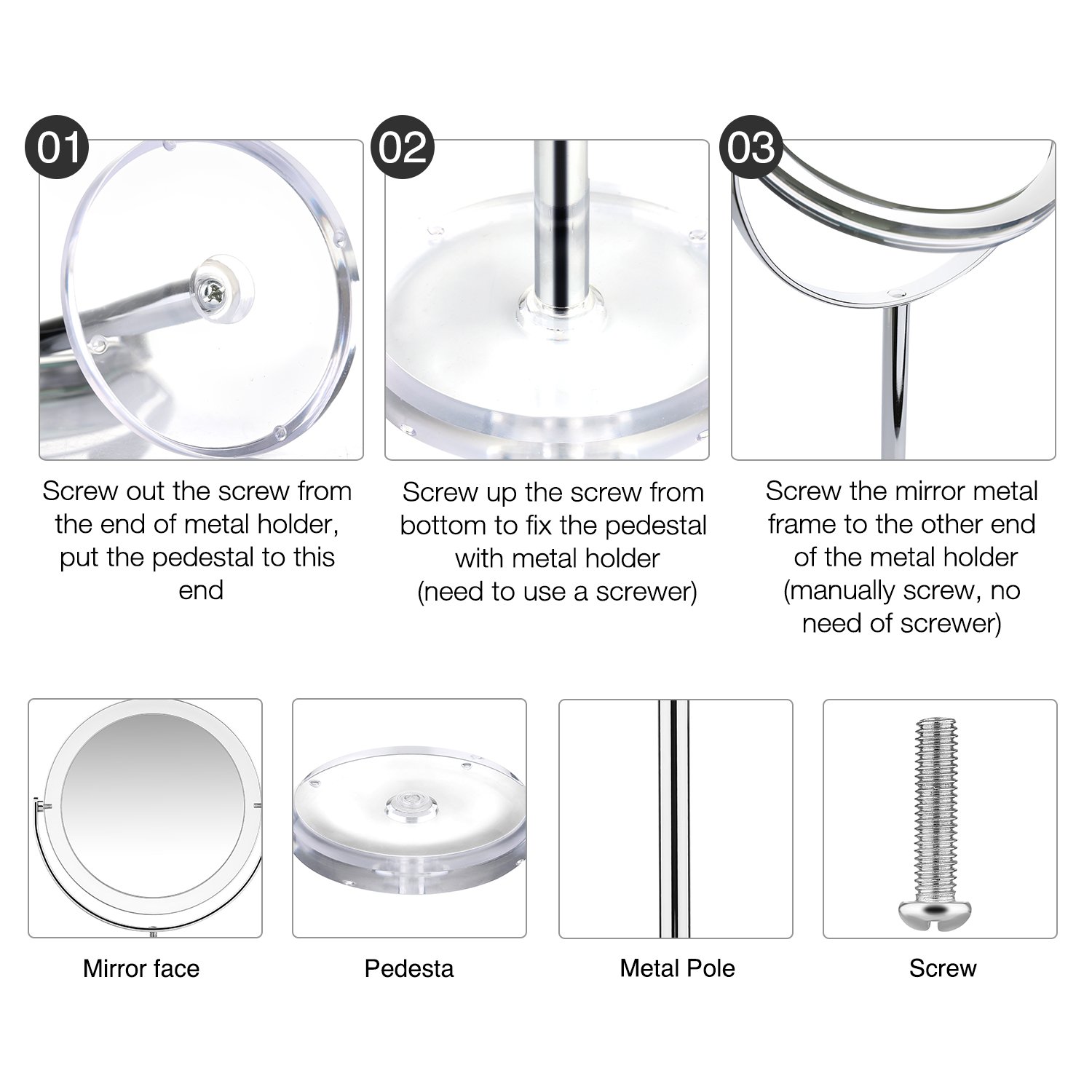 01

Screw out the screw from the end of metal holder, put the pedestal to this end

02

Screw up the screw from bottom to fix the pedestal with metal holder (need to use a screwer)

03

Screw the mirror metal frame to the other end of the metal holder (manually screw, no need of screwer)

Mirror face

Pedesta

Metal Pole

Screw