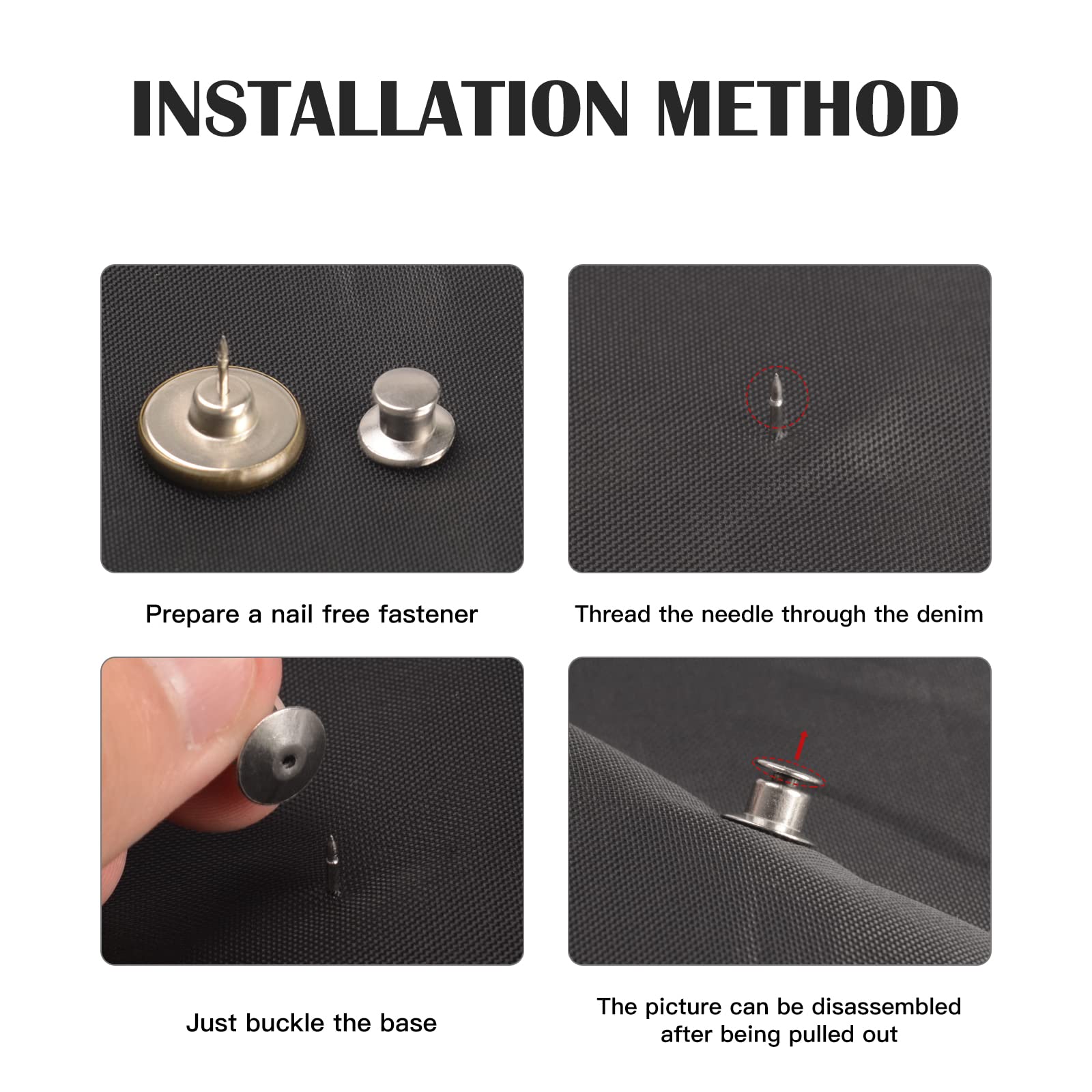 INSTALLATION METHOD

Prepare a nail free fastener

Thread the needle through the denim

Just buckle the base

The picture can be disassembled after being pulled out