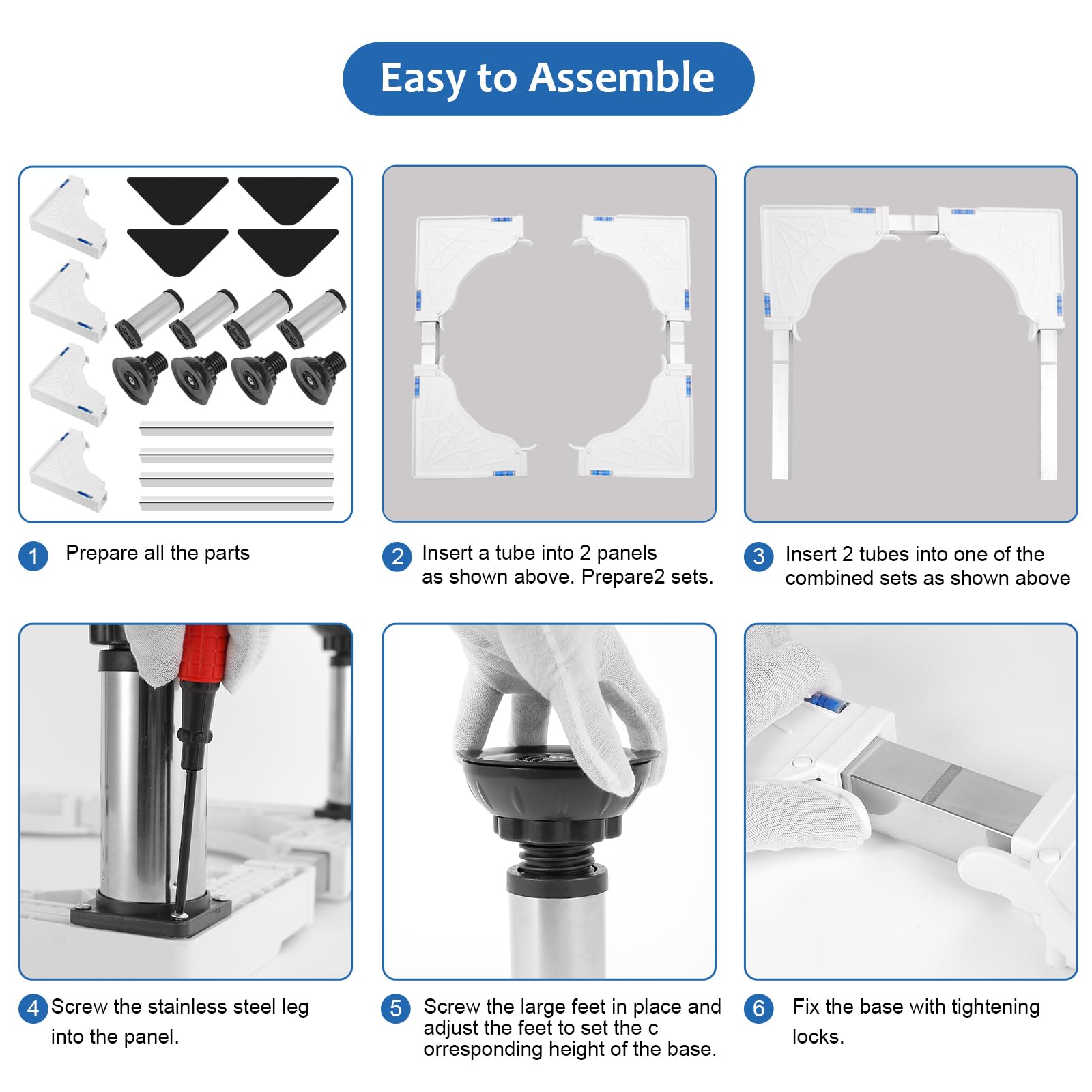 Easy to Assemble

1 Prepare all the parts

2 Insert a tube into 2 panels as shown above. Prepare2 sets.

3 Insert 2 tubes into one of the combined sets as shown above

4 Screw the stainless steel leg into the panel.

5 Screw the large feet in place and adjust the feet to set the c orresponding height of the base.

6 Fix the base with tightening locks.