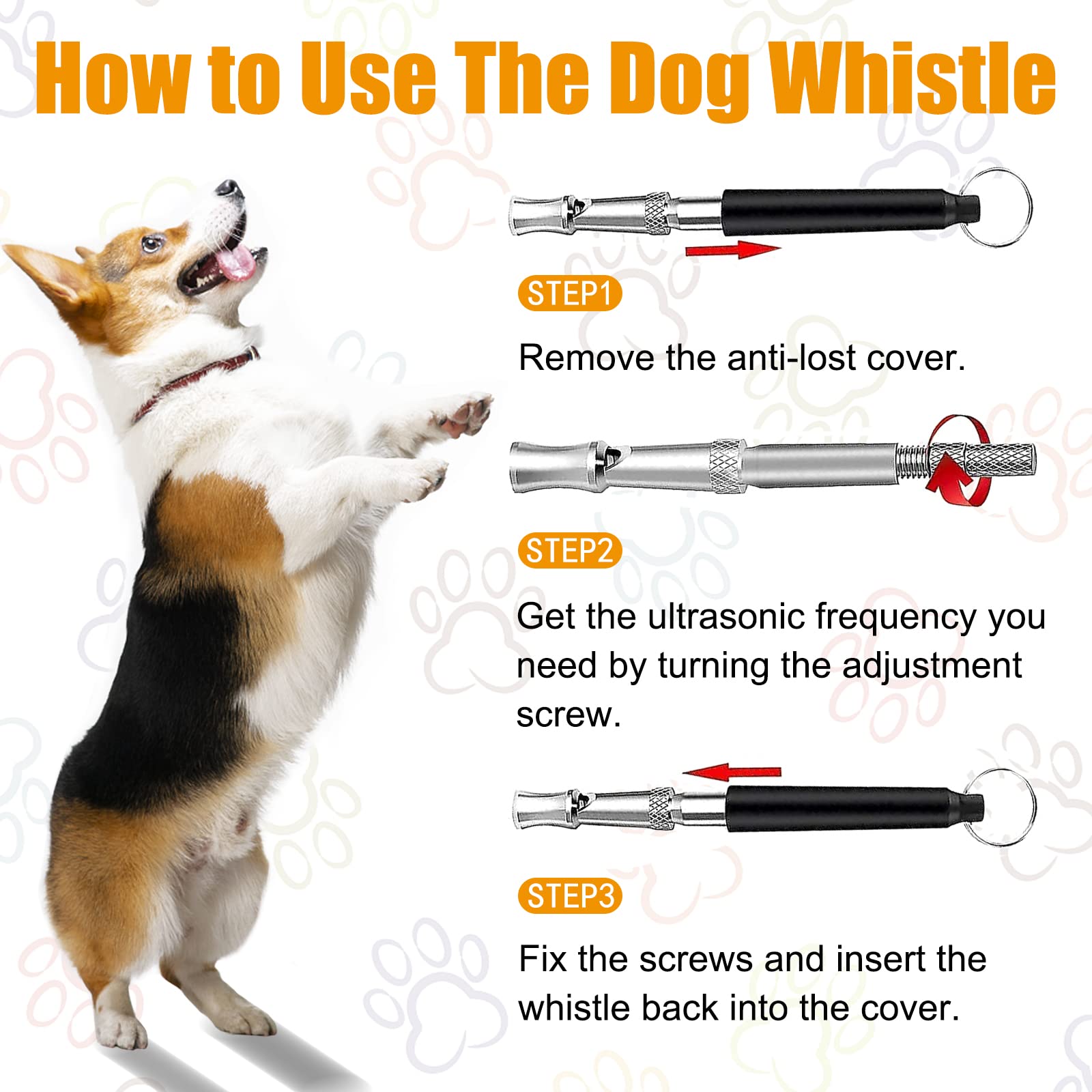 How to Use The Dog Whistle

STEP1

Remove the anti-lost cover.

STEP2

Get the ultrasonic frequency you need by turning the adjustment screw.

STEP3

Fix the screws and insert the whistle back into the cover.