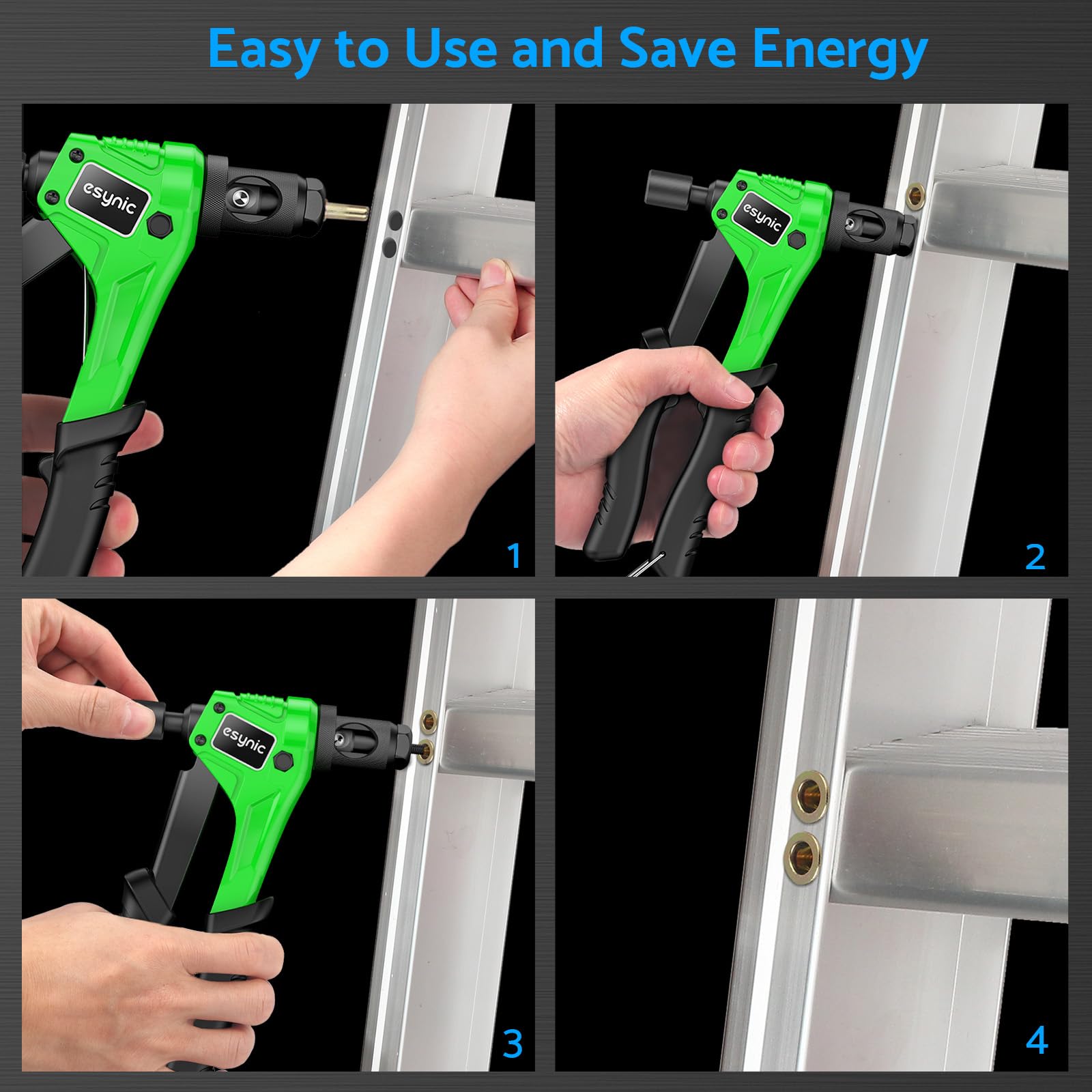 Easy to Use and Save Energy

esynic

1

esynic

2

esynic

3

4