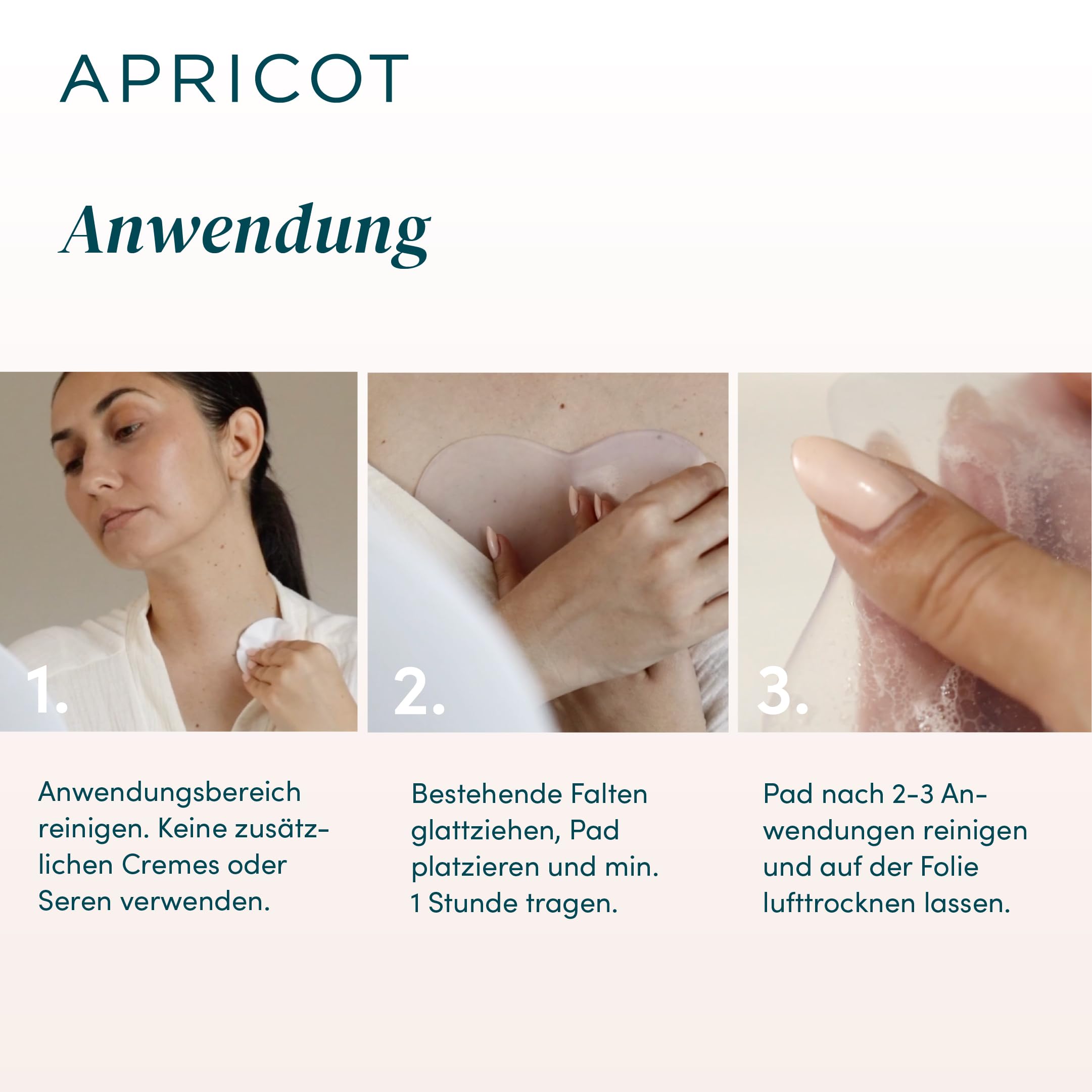 APRICOT

Anwendung

1.

2.

3.

Anwendungsbereich reinigen. Keine zusätzlichen Cremes oder Seren verwenden.

Bestehende Falten glattziehen, Pad platzieren und min. 1 Stunde tragen.

Pad nach 2-3 Anwendungen reinigen und auf der Folie lufttrocknen lassen.