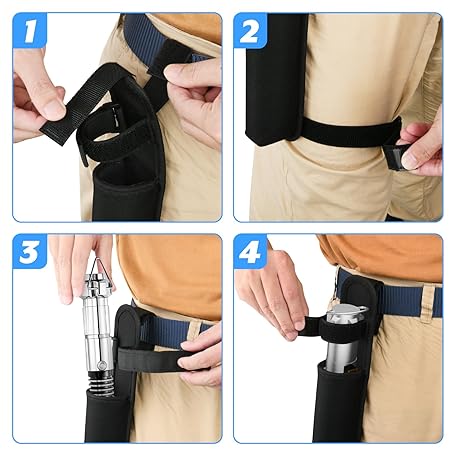 1

2

3

4