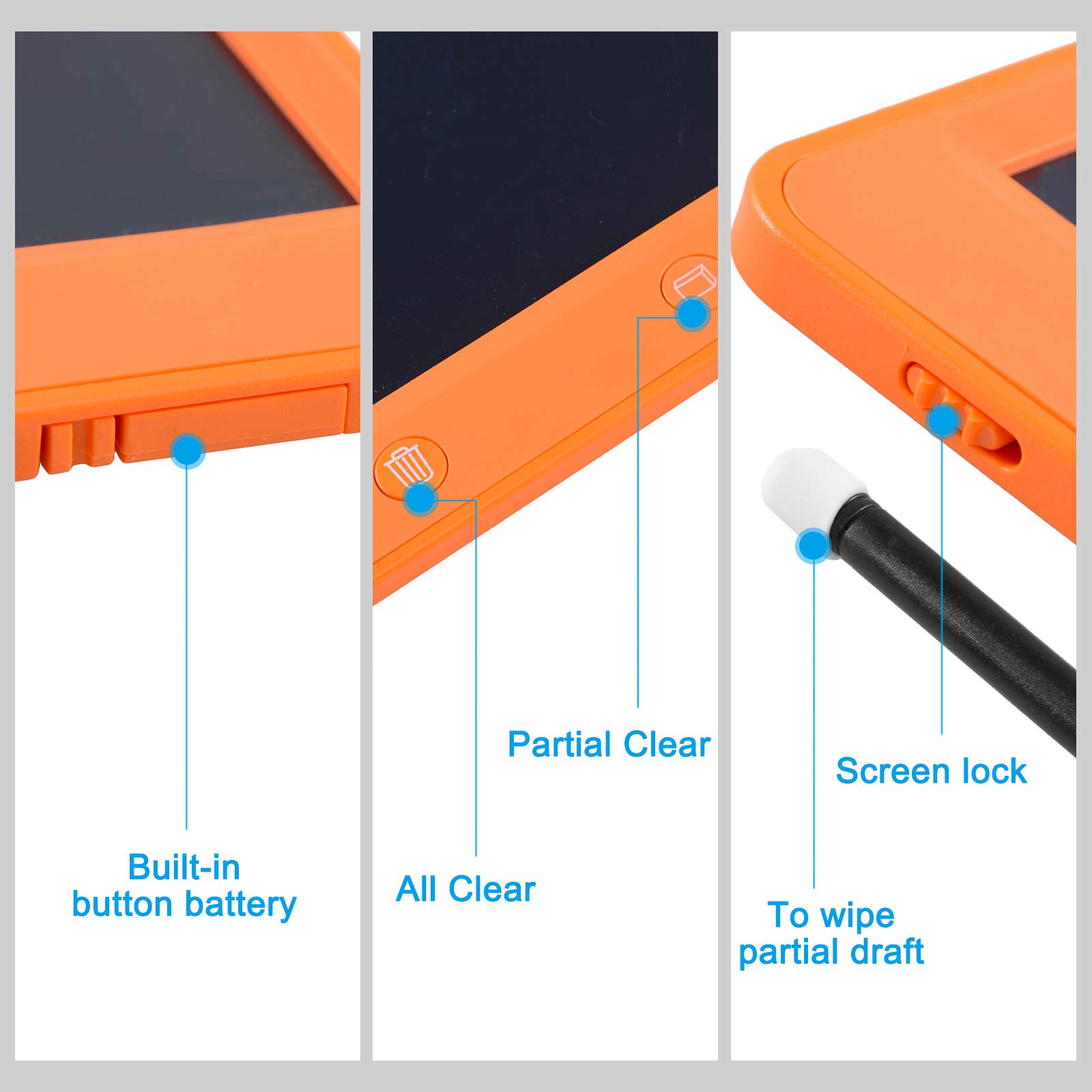 Built-in
button battery

Partial Clear

All Clear

Screen lock

To wipe
partial draft