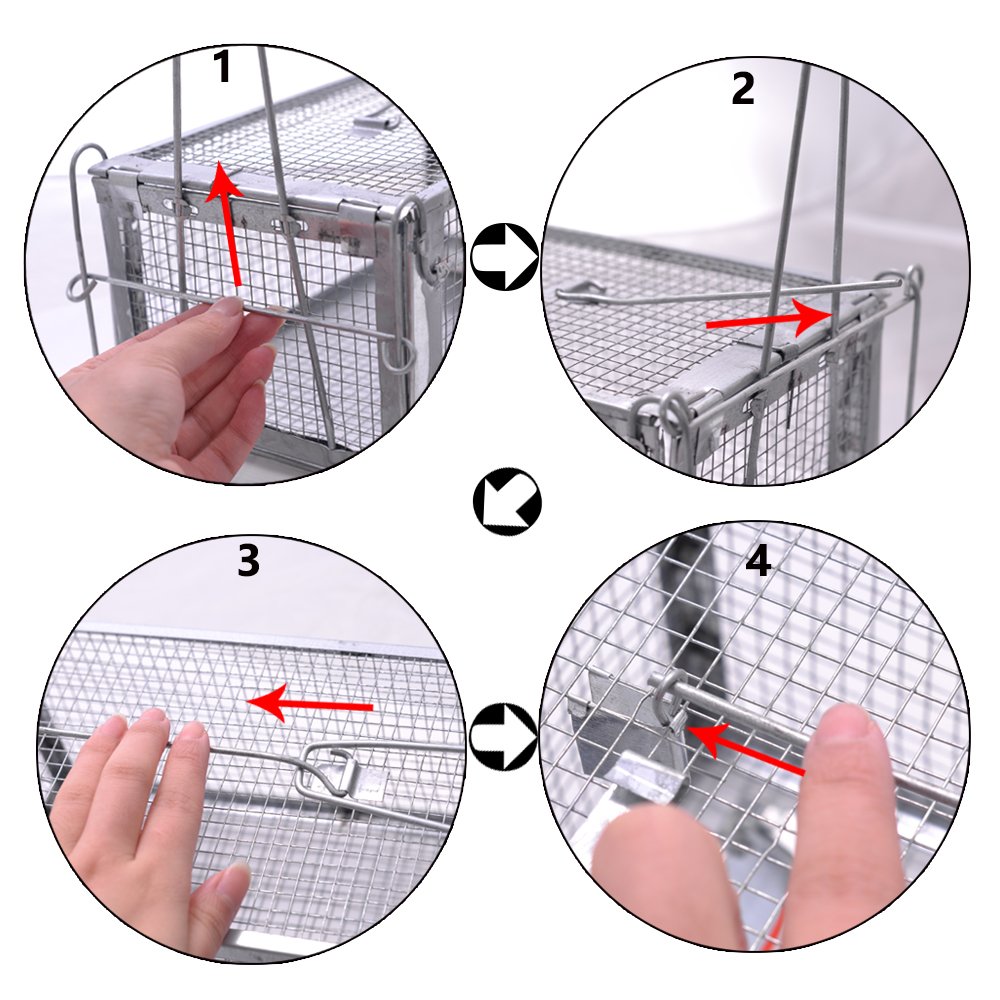 1

2

3

4