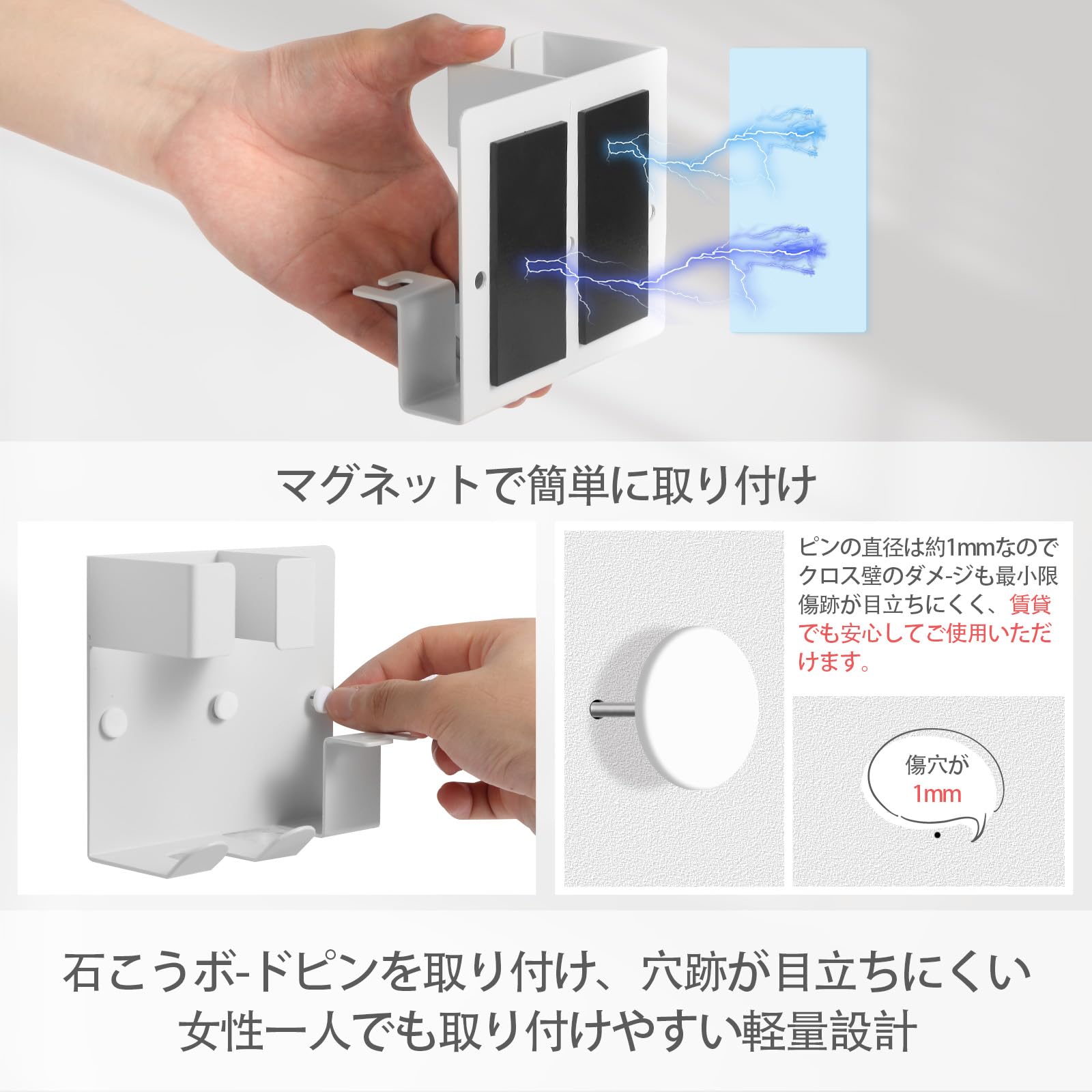 マグネットで簡単に取り付け

ピンの直径は約1mmなのでクロス壁のダメ-ジも最小限傷跡が目立ちにくく、賃貸でも安心してご使用いただけます。

傷穴が
1mm

石こうボ-ドピンを取り付け、穴跡が目立ちにくい
女性一人でも取り付けやすい軽量設計