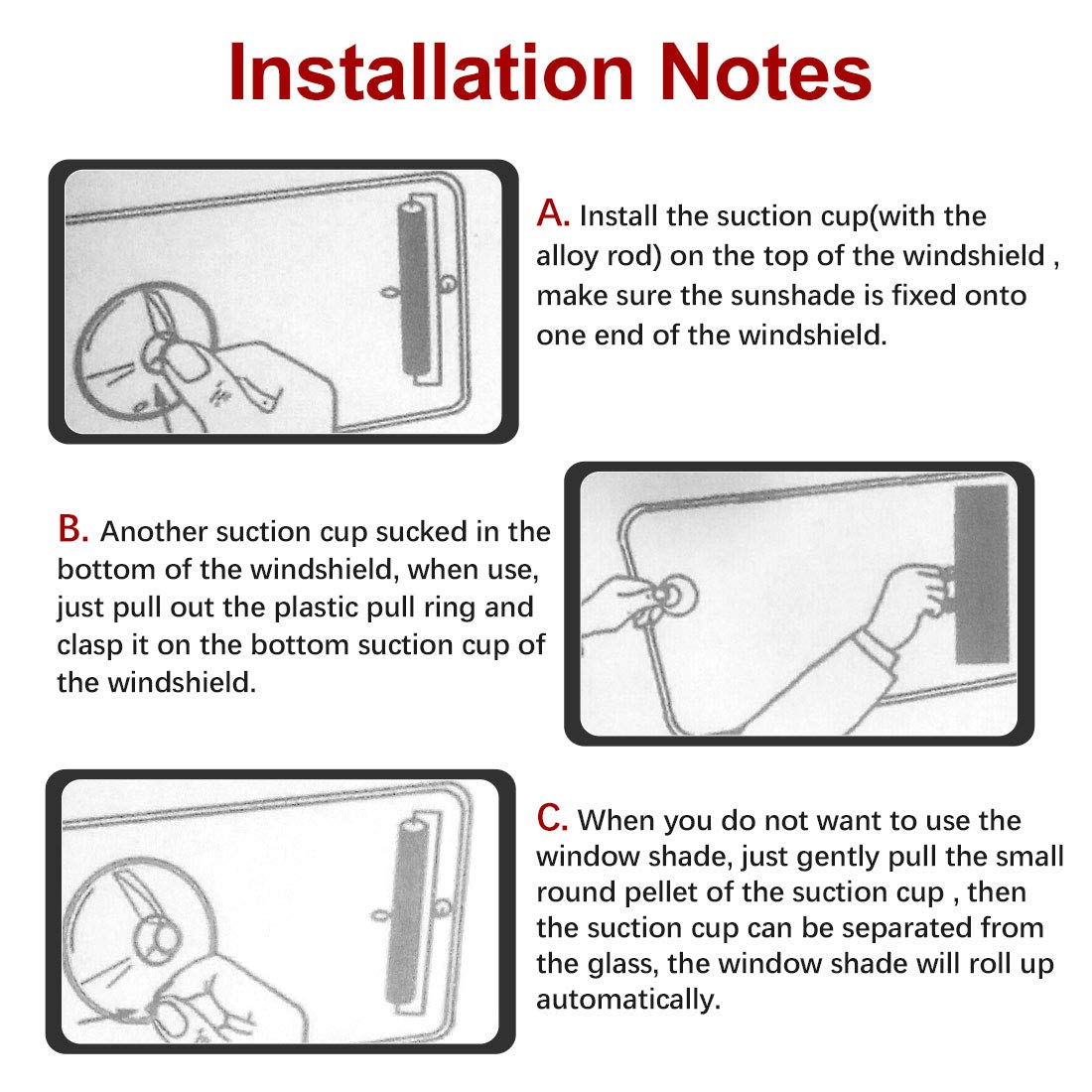 Installation Notes

A. Install the suction cup(with the alloy rod) on the top of the windshield , make sure the sunshade is fixed onto one end of the windshield.

B. Another suction cup sucked in the bottom of the windshield, when use, just pull out the plastic pull ring and clasp it on the bottom suction cup of the windshield.

C. When you do not want to use the window shade, just gently pull the small round pellet of the suction cup , then the suction cup can be separated from the glass, the window shade will roll up automatically.