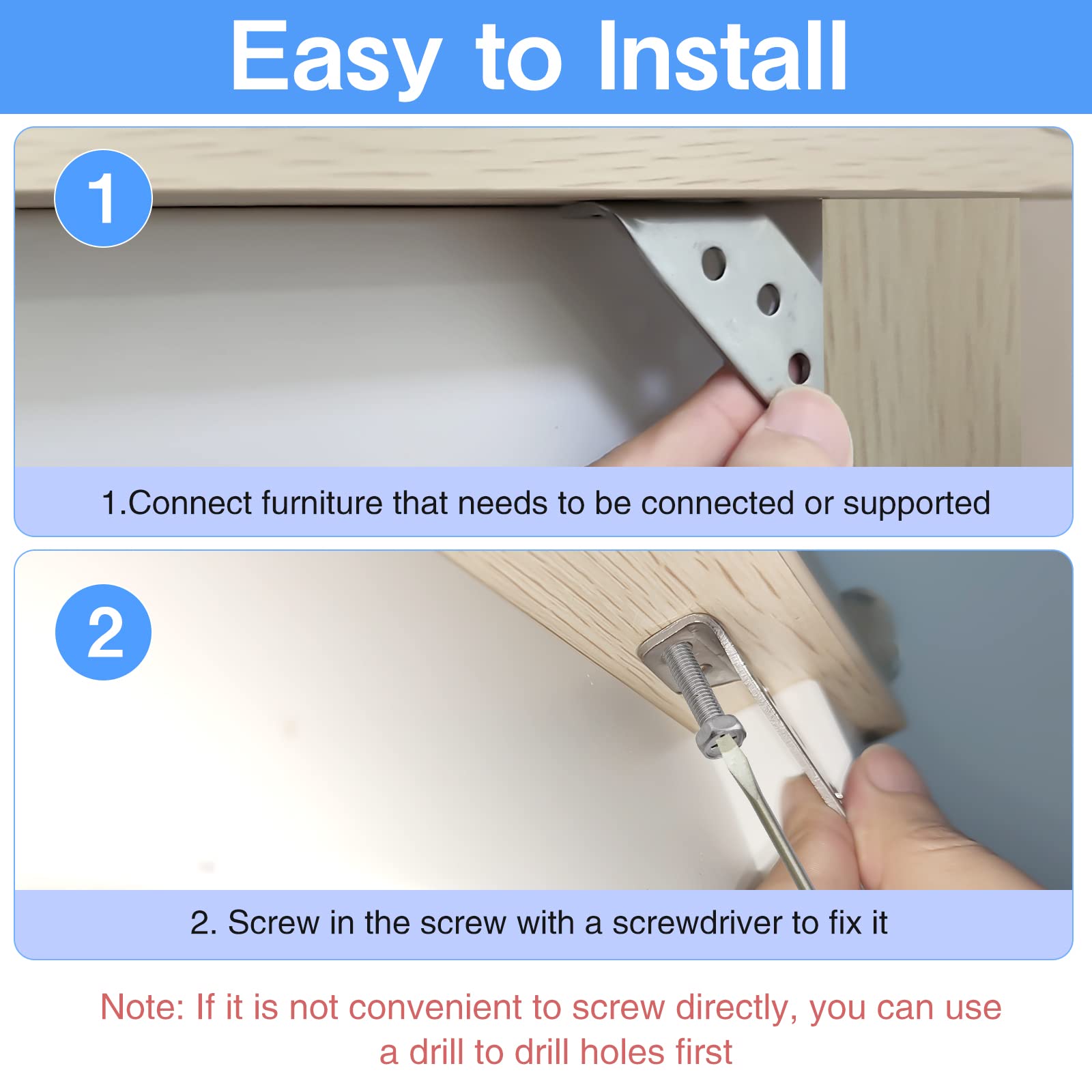 Easy to Install

1

1.Connect furniture that needs to be connected or supported

2

2. Screw in the screw with a screwdriver to fix it

Note: If it is not convenient to screw directly, you can use a drill to drill holes first