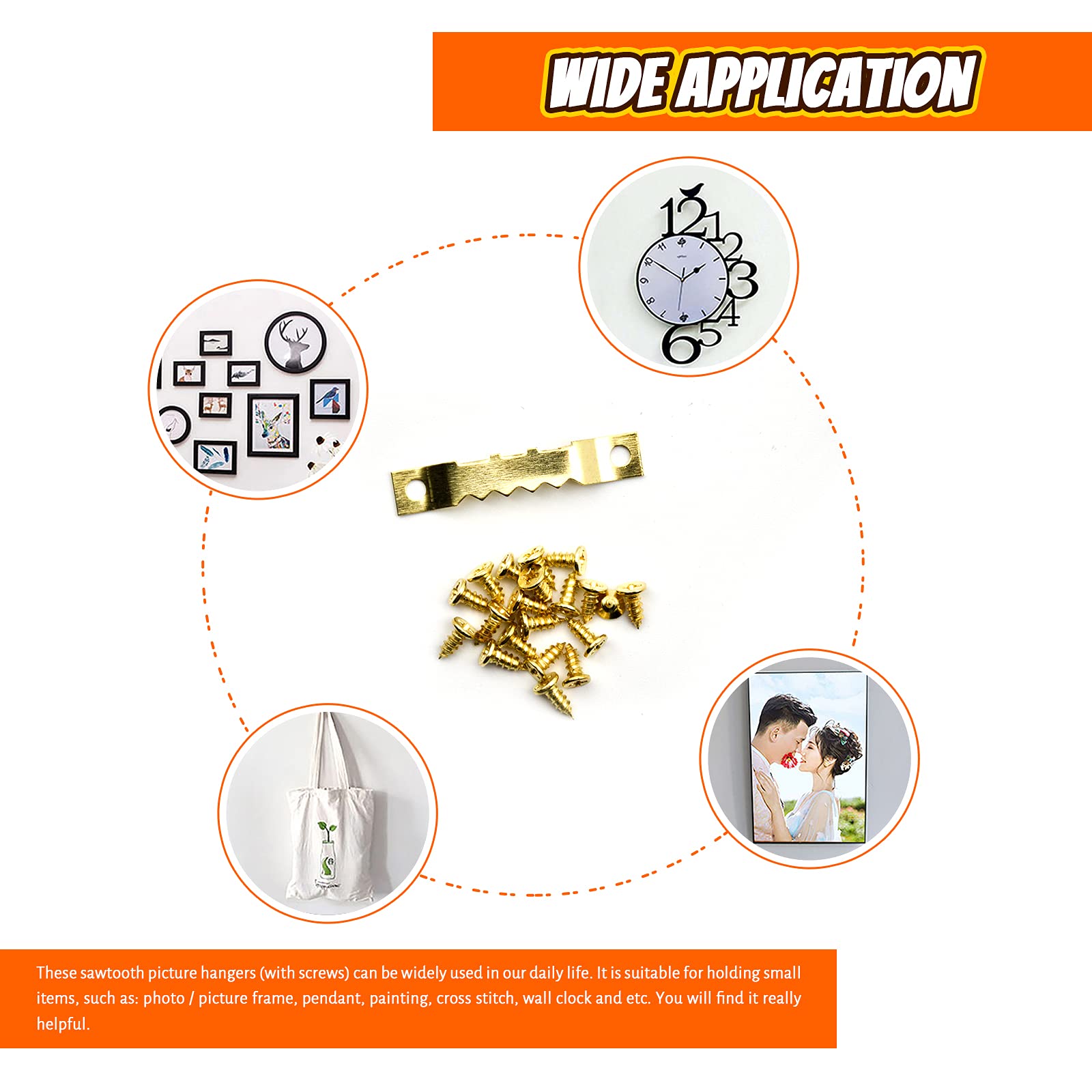 WIDE APPLICATION

12
1
2
3
4
5
6

These sawtooth picture hangers (with screws) can be widely used in our daily life. It is suitable for holding small items, such as: photo / picture frame, pendant, painting, cross stitch, wall clock and etc. You will find it really helpful.