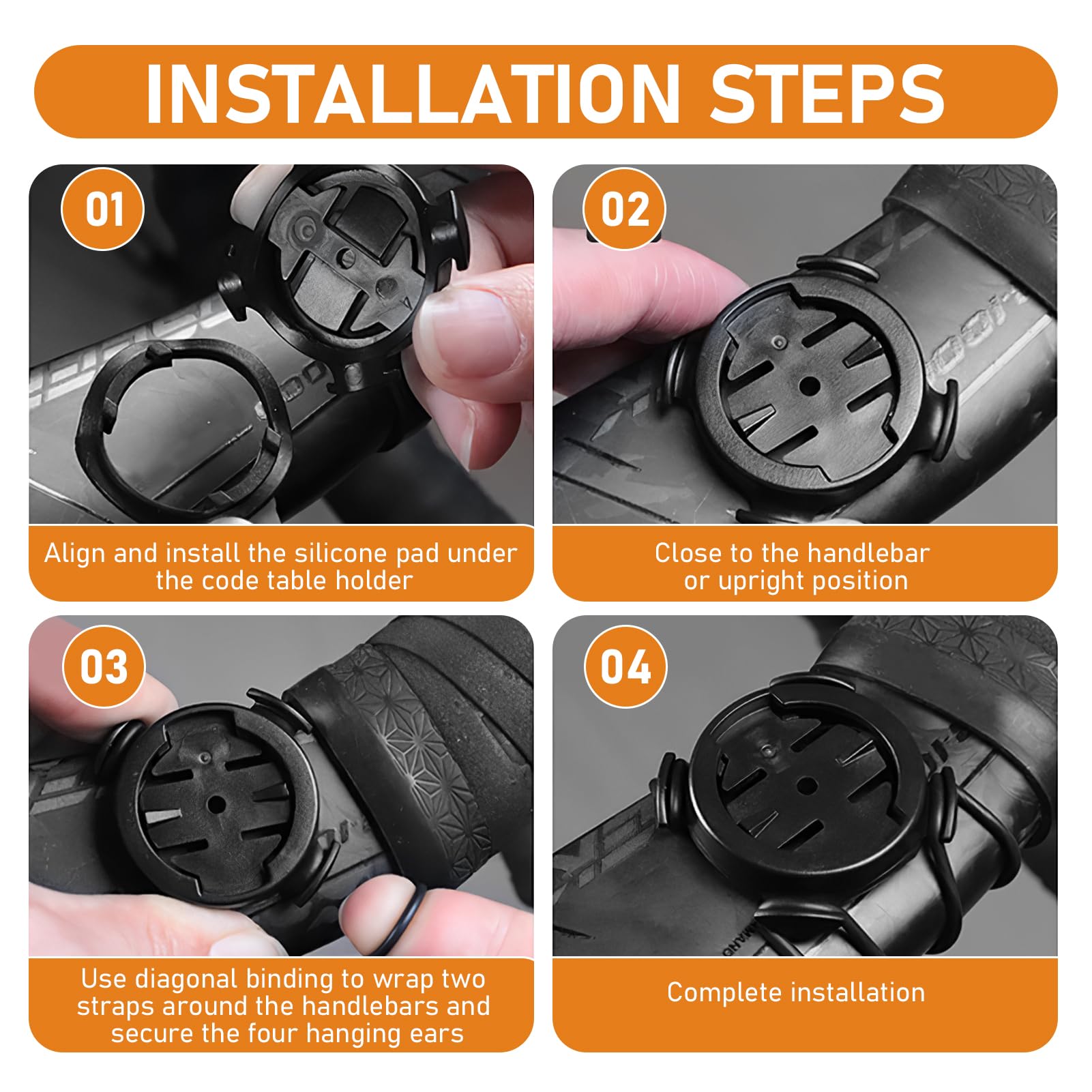 INSTALLATION STEPS

01

Align and install the silicone pad under the code table holder

02

Close to the handlebar or upright position

03

Use diagonal binding to wrap two straps around the handlebars and secure the four hanging ears

04

Complete installation