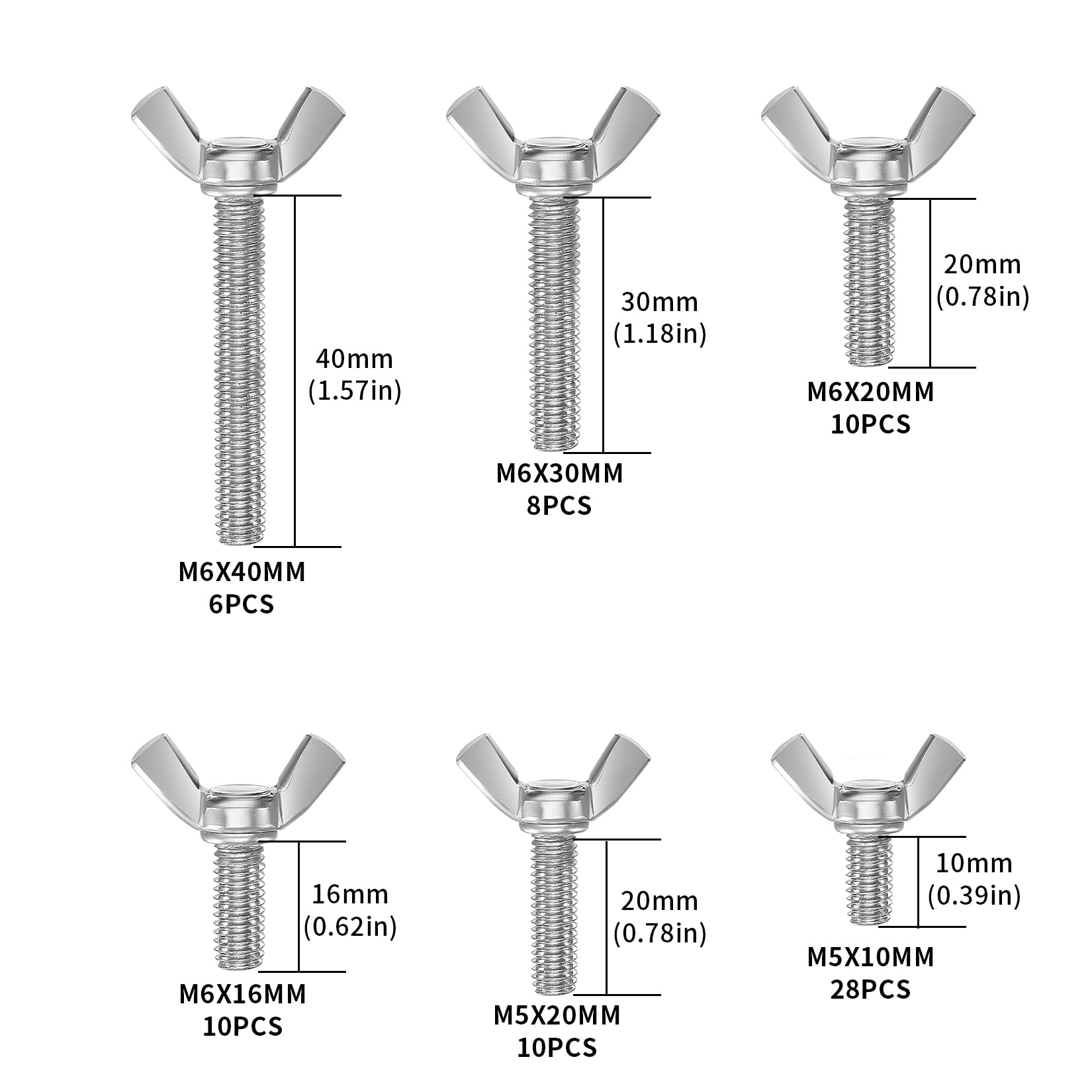 40mm
(1.57in)

M6X40MM
6PCS

30mm
(1.18in)

M6X30MM
8PCS

20mm
(0.78in)

M6X20MM
10PCS

16mm
(0.62in)

M6X16MM
10PCS

20mm
(0.78in)

M5X20MM
10PCS

10mm
(0.39in)

M5X10MM
28PCS