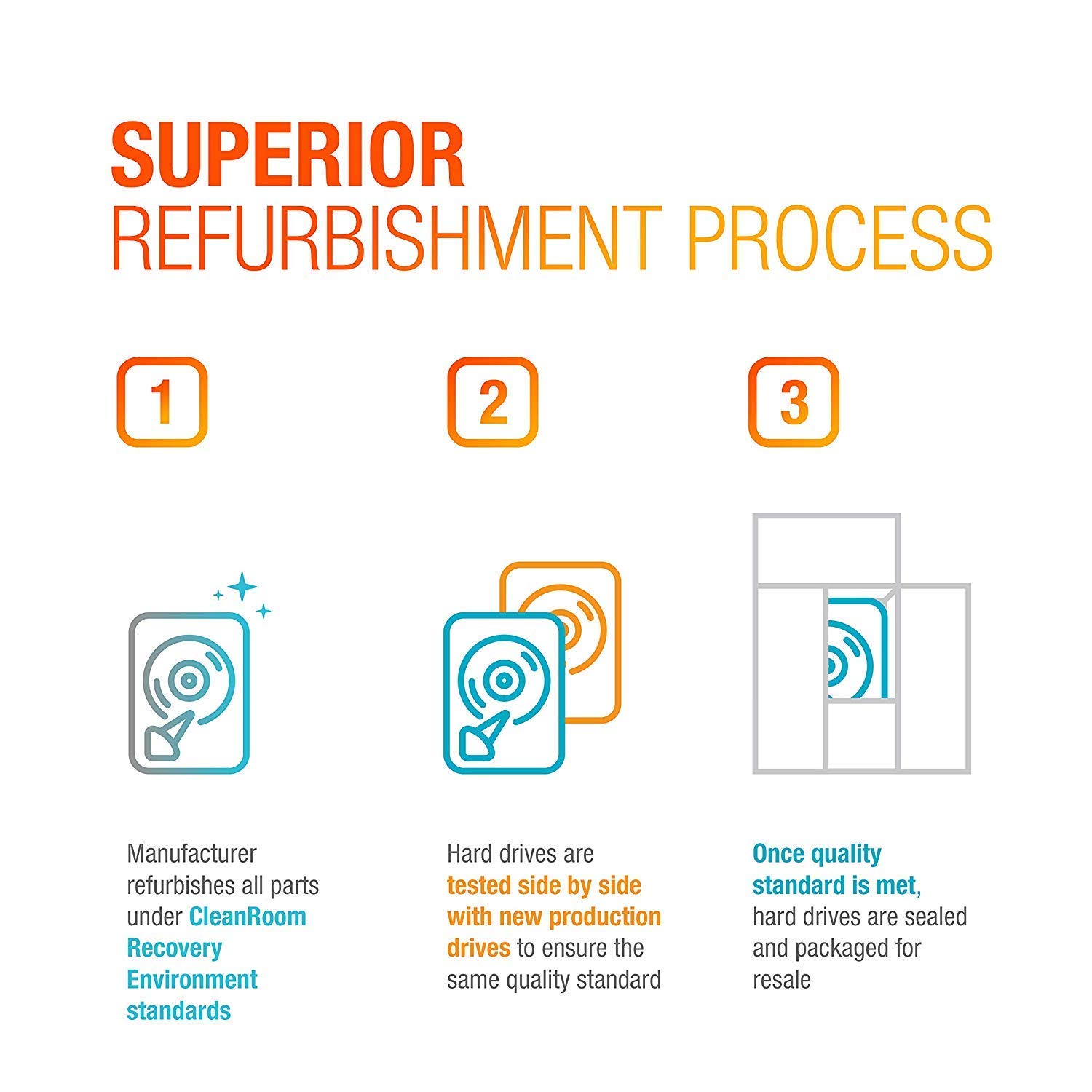 SUPERIOR
REFURBISHMENT PROCESS

1

Manufacturer refurbishes all parts under CleanRoom Recovery Environment standards

2

Hard drives are tested side by side with new production drives to ensure the same quality standard

3

Once quality standard is met, hard drives are sealed and packaged for resale