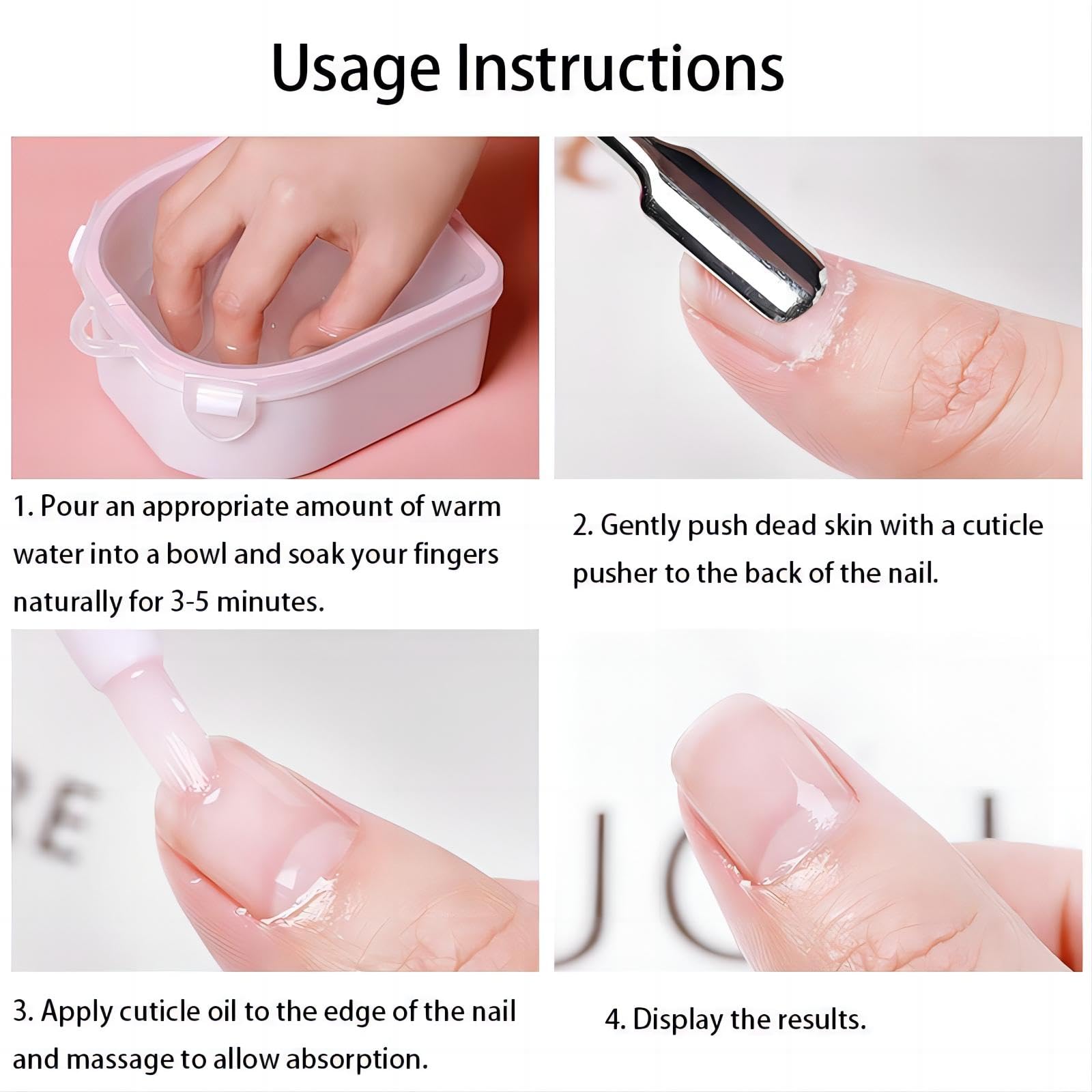 Usage Instructions

1. Pour an appropriate amount of warm water into a bowl and soak your fingers naturally for 3-5 minutes.

2. Gently push dead skin with a cuticle pusher to the back of the nail.

3. Apply cuticle oil to the edge of the nail and massage to allow absorption.

4. Display the results.