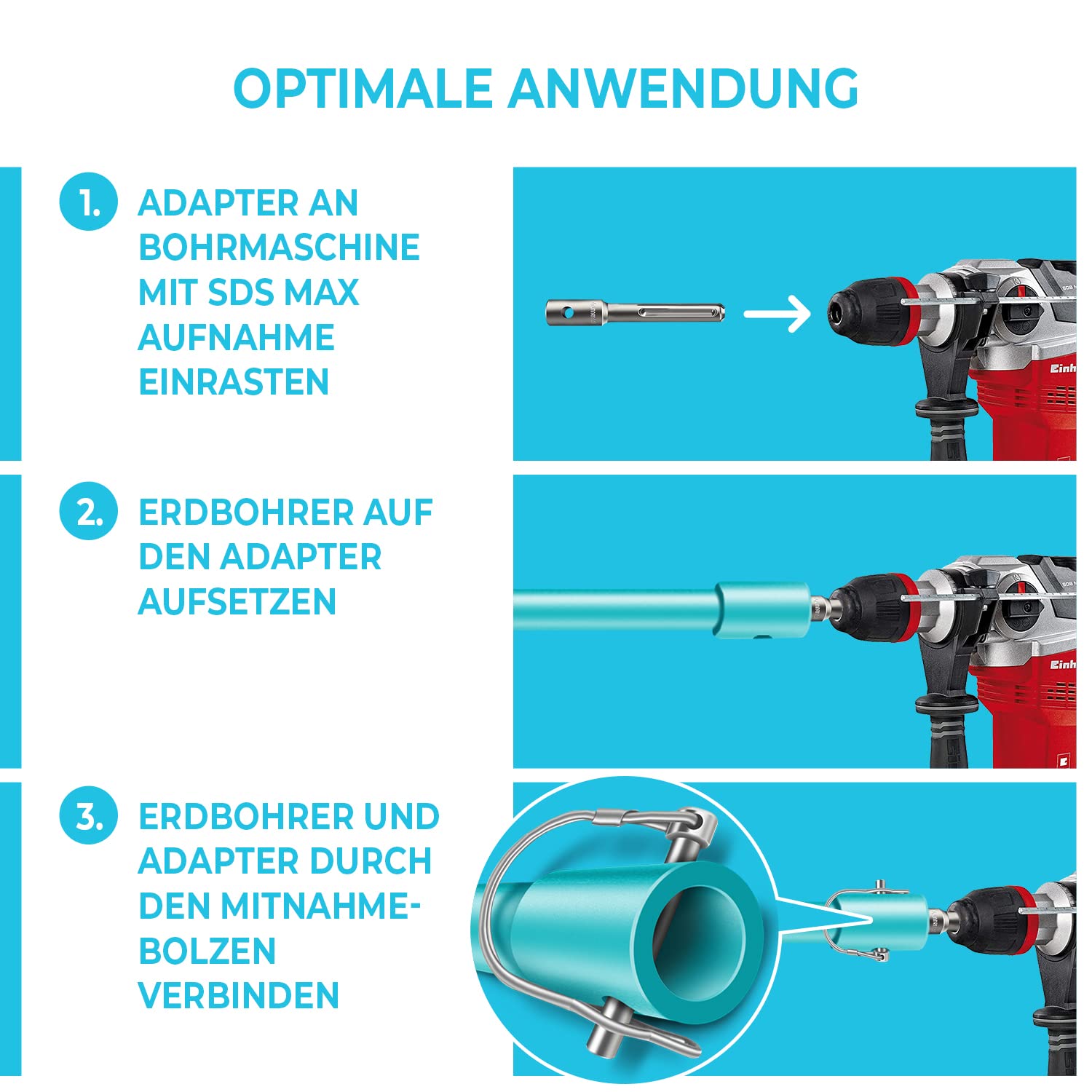 OPTIMALE ANWENDUNG

1. ADAPTER AN BOHRMASCHINE MIT SDS MAX AUFNAHME EINRASTEN

Einh

2. ERDBOHRER AUF DEN ADAPTER AUFSETZEN

Einh

3. ERDBOHRER UND ADAPTER DURCH DEN MITNAHME-BOLZEN VERBINDEN