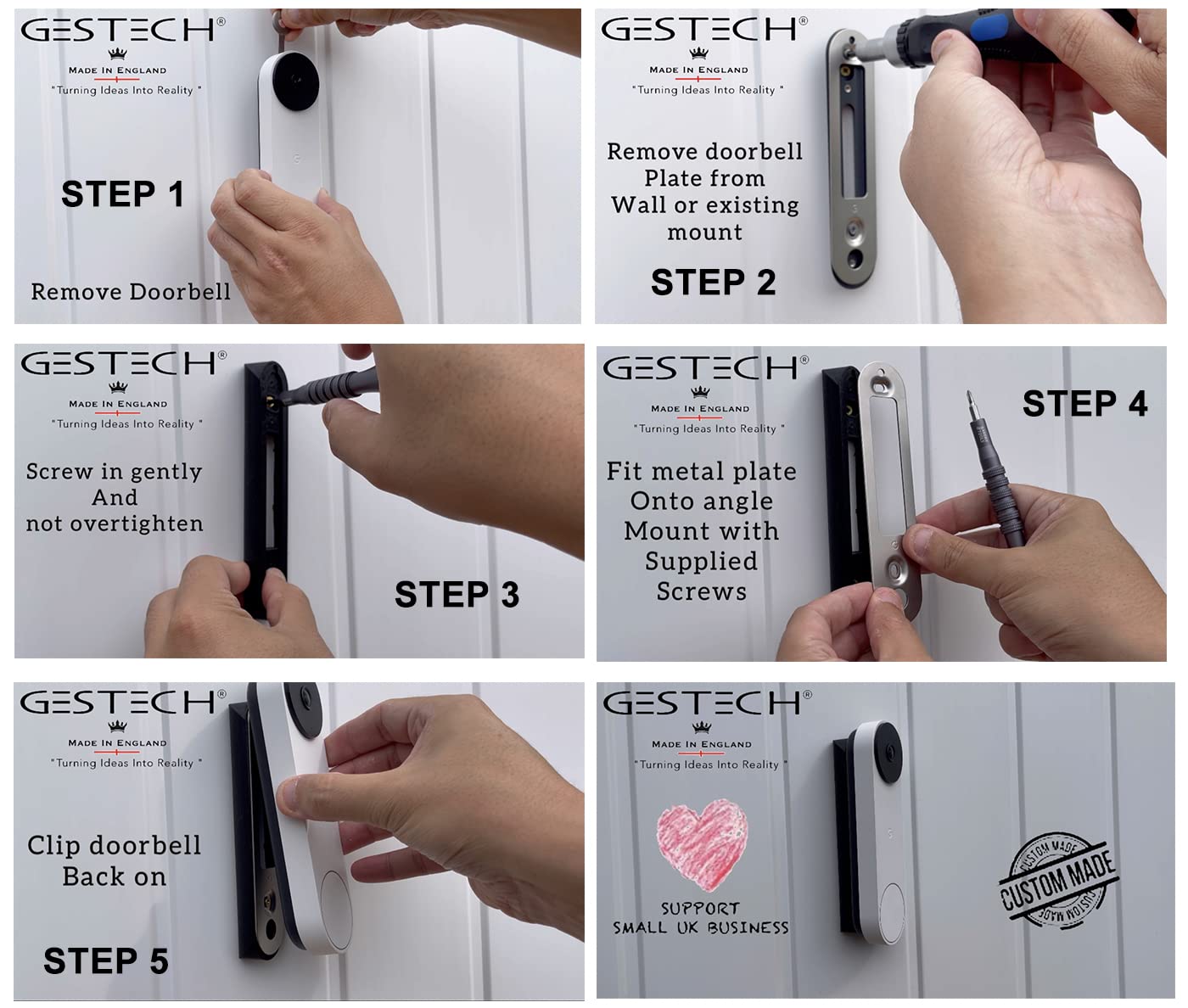 GESTECH®
MADE IN ENGLAND
"Turning Ideas Into Reality "

STEP 1

Remove Doorbell

GESTECH®
MADE IN ENGLAND
"Turning Ideas Into Reality "

Remove doorbell Plate from Wall or existing mount

STEP 2

GESTECH®
MADE IN ENGLAND
"Turning Ideas Into Reality "

Screw in gently And not overtighten

STEP 3

GESTECH®
MADE IN ENGLAND
"Turning Ideas Into Reality "

STEP 4

Fit metal plate Onto angle Mount with Supplied Screws

GESTECH®
MADE IN ENGLAND
"Turning Ideas Into Reality "

Clip doorbell Back on

STEP 5

GESTECH®
MADE IN ENGLAND
"Turning Ideas Into Reality "

SUPPORT SMALL UK BUSINESS

CUSTOM MADE
CUSTOM MADE
CUSTOM MADE