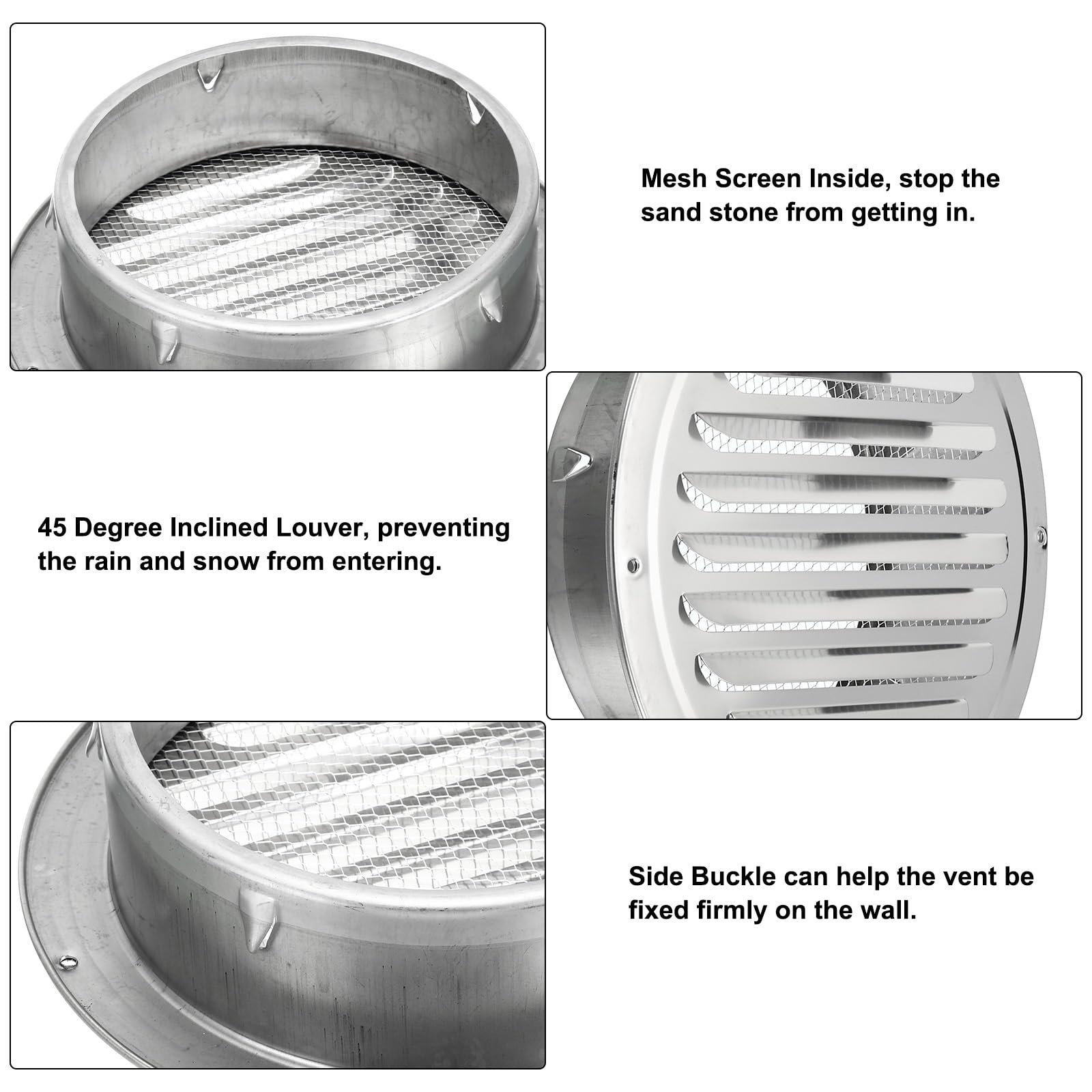 Mesh Screen Inside, stop the sand stone from getting in.

45 Degree Inclined Louver, preventing the rain and snow from entering.

Side Buckle can help the vent be fixed firmly on the wall.