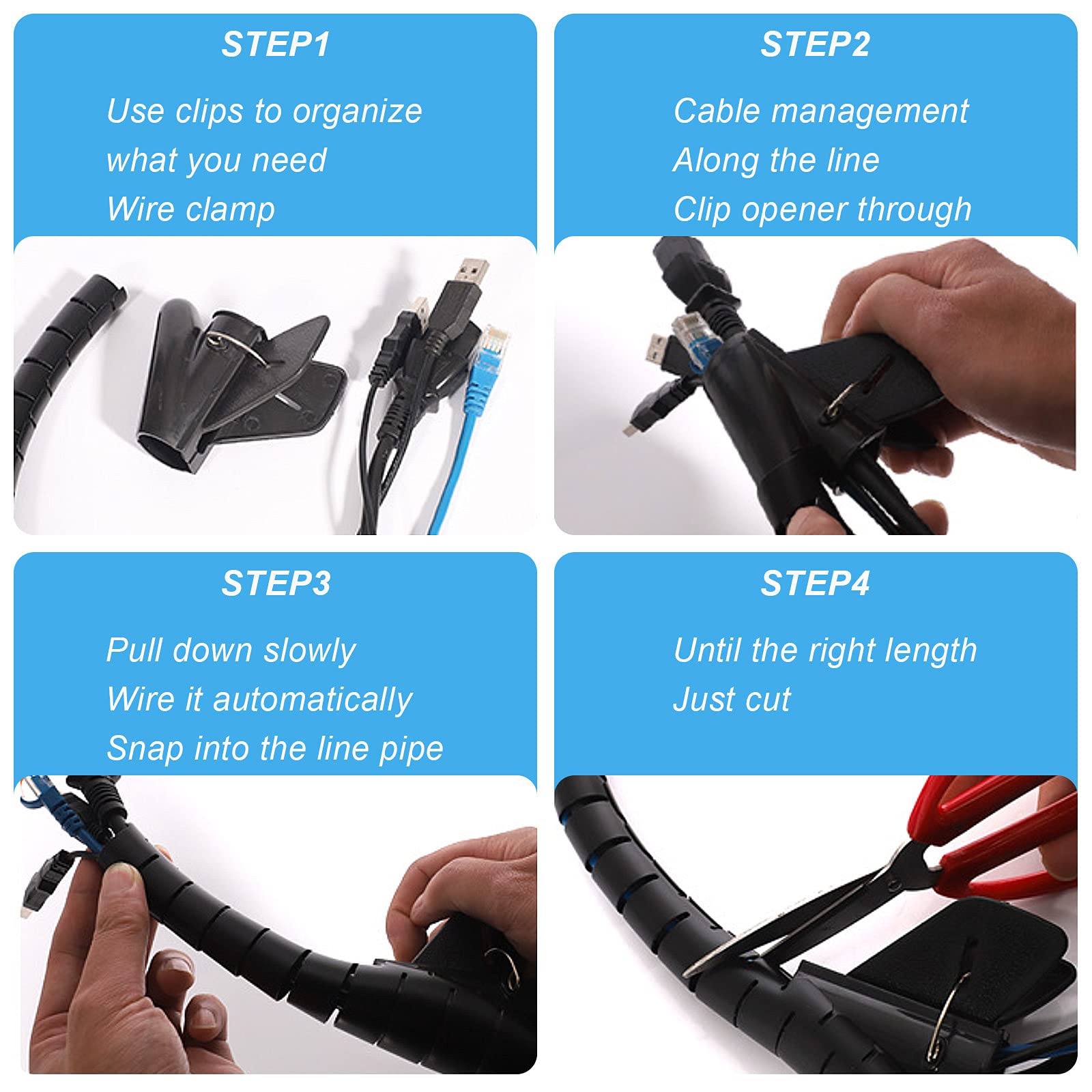 STEP1

Use clips to organize
what you need
Wire clamp

STEP2

Cable management
Along the line
Clip opener through

STEP3

Pull down slowly
Wire it automatically
Snap into the line pipe

STEP4

Until the right length
Just cut