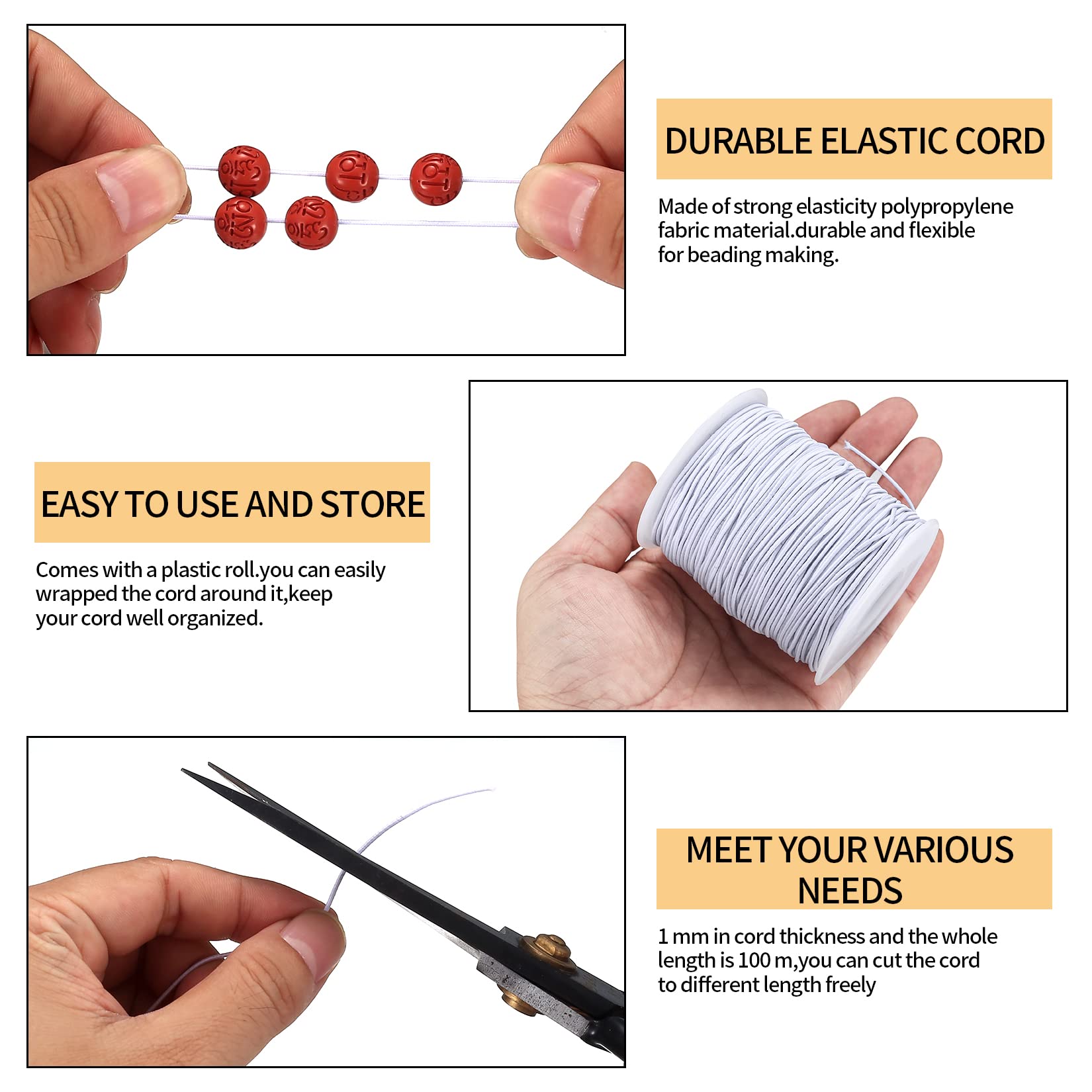 DURABLE ELASTIC CORD

Made of strong elasticity polypropylene fabric material.durable and flexible for beading making.

EASY TO USE AND STORE

Comes with a plastic roll.you can easily wrapped the cord around it,keep your cord well organized.

MEET YOUR VARIOUS NEEDS

1 mm in cord thickness and the whole length is 100 m,you can cut the cord to different length freely