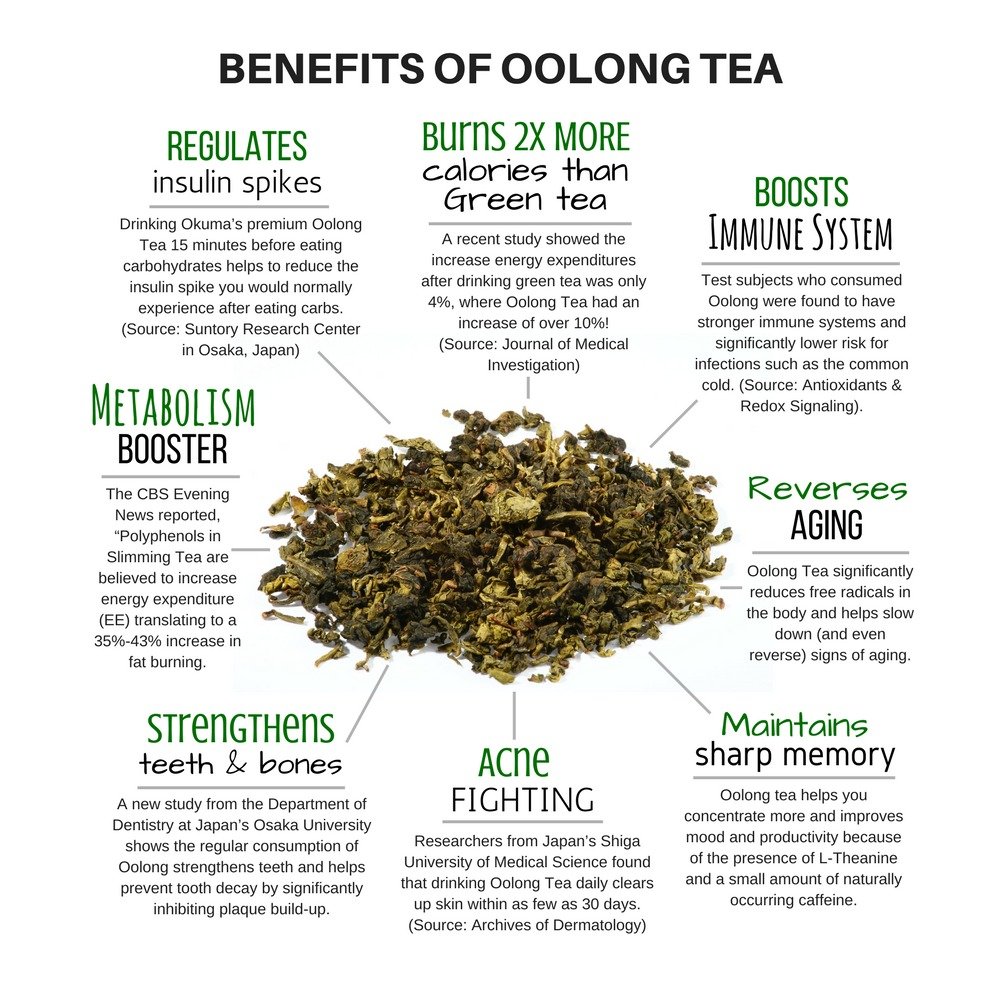 BENEFITS OF OOLONG TEA

REGULATES
insulin spikes

Drinking Okuma's premium Oolong Tea 15 minutes before eating carbohydrates helps to reduce the insulin spike you would normally experience after eating carbs. (Source: Suntory Research Center in Osaka, Japan)

BURNS 2X MORE
calories than Green tea

A recent study showed the increase energy expenditures after drinking green tea was only 4%, where Oolong Tea had an increase of over 10%! (Source: Journal of Medical Investigation)

BOOSTS
IMMUNE SYSTEM

Test subjects who consumed Oolong were found to have stronger immune systems and significantly lower risk for infections such as the common cold. (Source: Antioxidants & Redox Signaling).

METABOLISM
BOOSTER

The CBS Evening News reported, "Polyphenols in Slimming Tea are believed to increase energy expenditure (EE) translating to a 35%-43% increase in fat burning.

Reverses
AGING

Oolong Tea significantly reduces free radicals in the body and helps slow down (and even reverse) signs of aging.

STRENGTHENS
teeth & bones

A new study from the Department of Dentistry at Japan's Osaka University shows the regular consumption of Oolong strengthens teeth and helps prevent tooth decay by significantly inhibiting plaque build-up.

ACNE
FIGHTING

Researchers from Japan's Shiga University of Medical Science found that drinking Oolong Tea daily clears up skin within as few as 30 days. (Source: Archives of Dermatology)

Maintains
sharp memory

Oolong tea helps you concentrate more and improves mood and productivity because of the presence of L-Theanine and a small amount of naturally occurring caffeine.