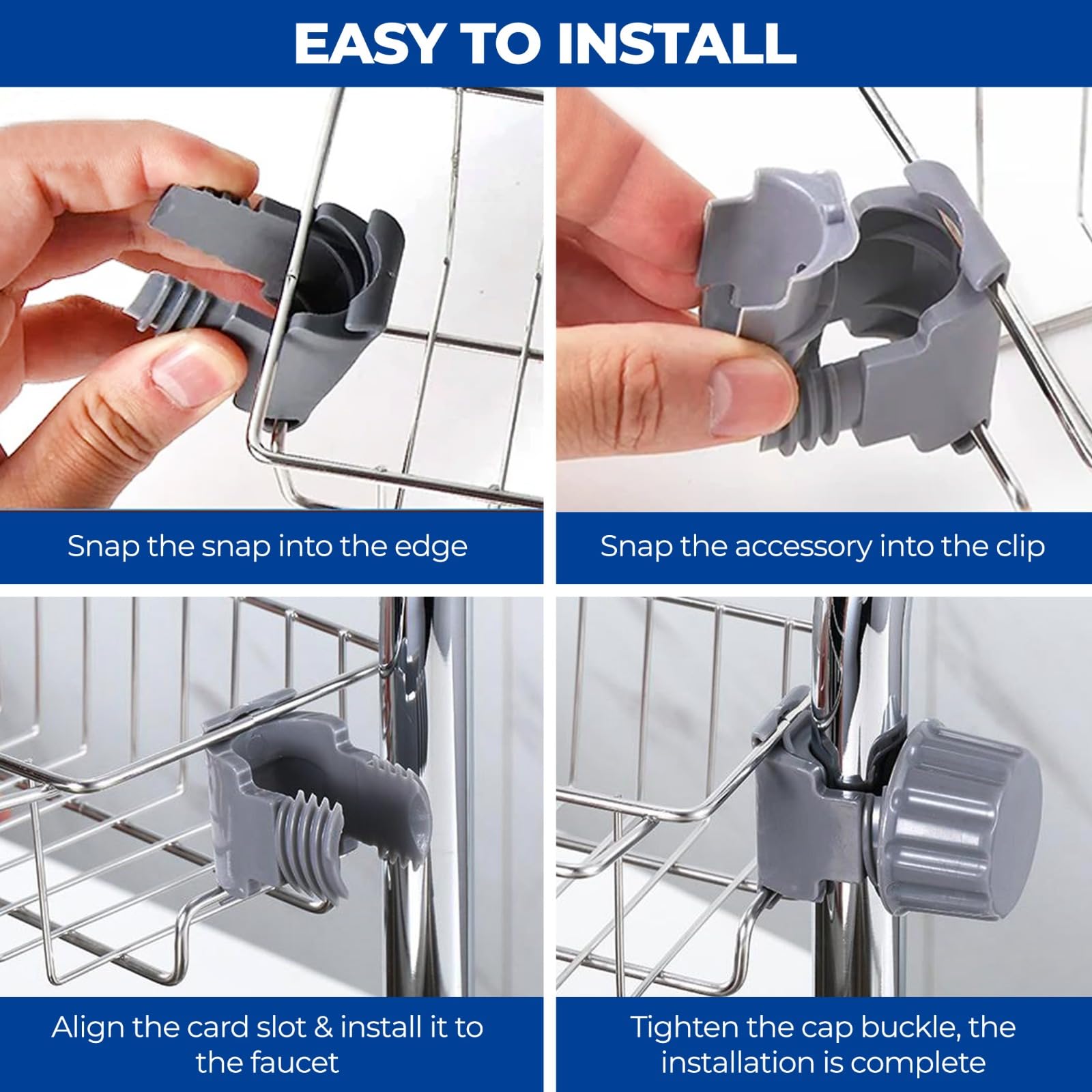 EASY TO INSTALL

Snap the snap into the edge

Snap the accessory into the clip

Align the card slot & install it to the faucet

Tighten the cap buckle, the installation is complete