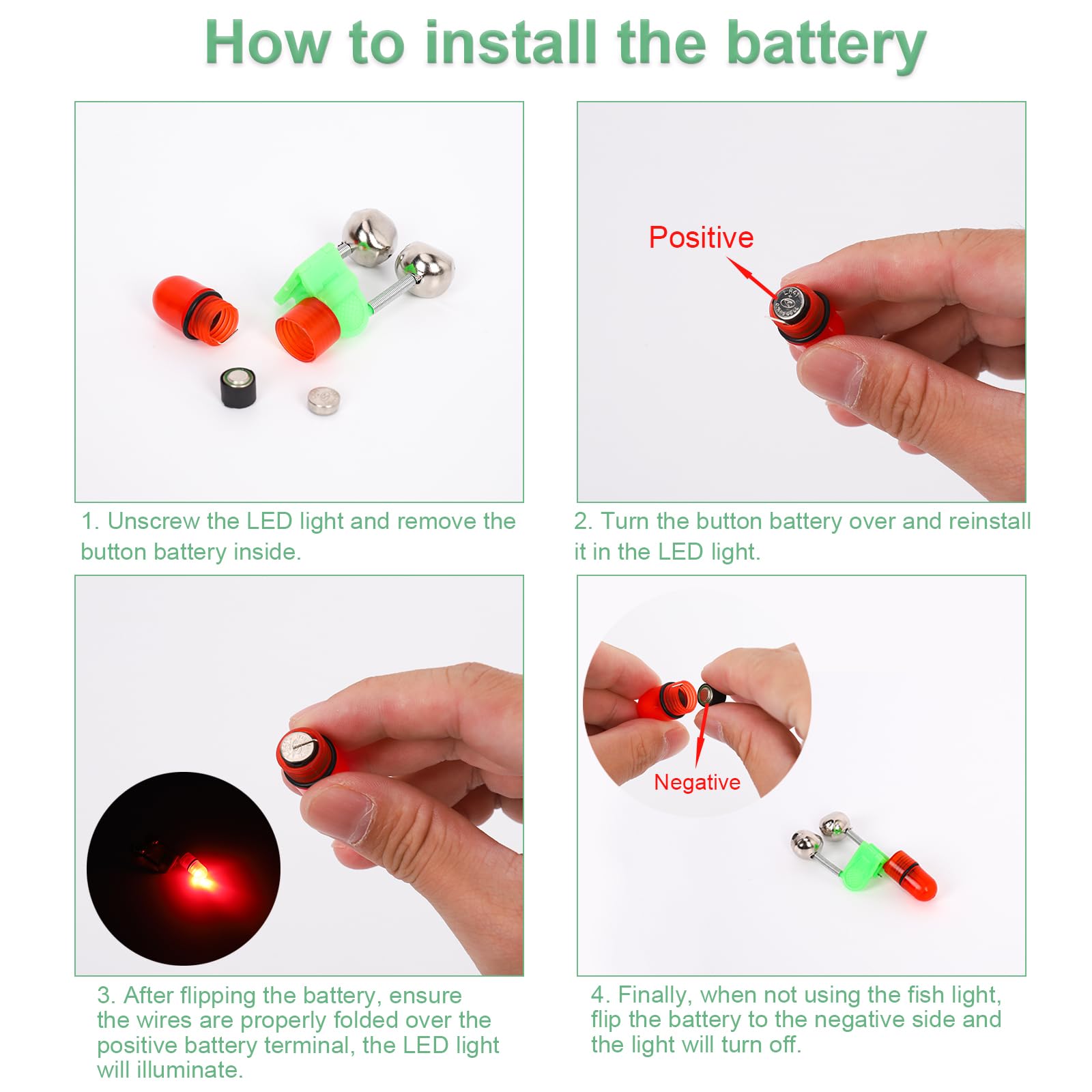 How to install the battery

1. Unscrew the LED light and remove the button battery inside.

Positive

2. Turn the button battery over and reinstall it in the LED light.

3. After flipping the battery, ensure the wires are properly folded over the positive battery terminal, the LED light will illuminate.

Negative

4. Finally, when not using the fish light, flip the battery to the negative side and the light will turn off.